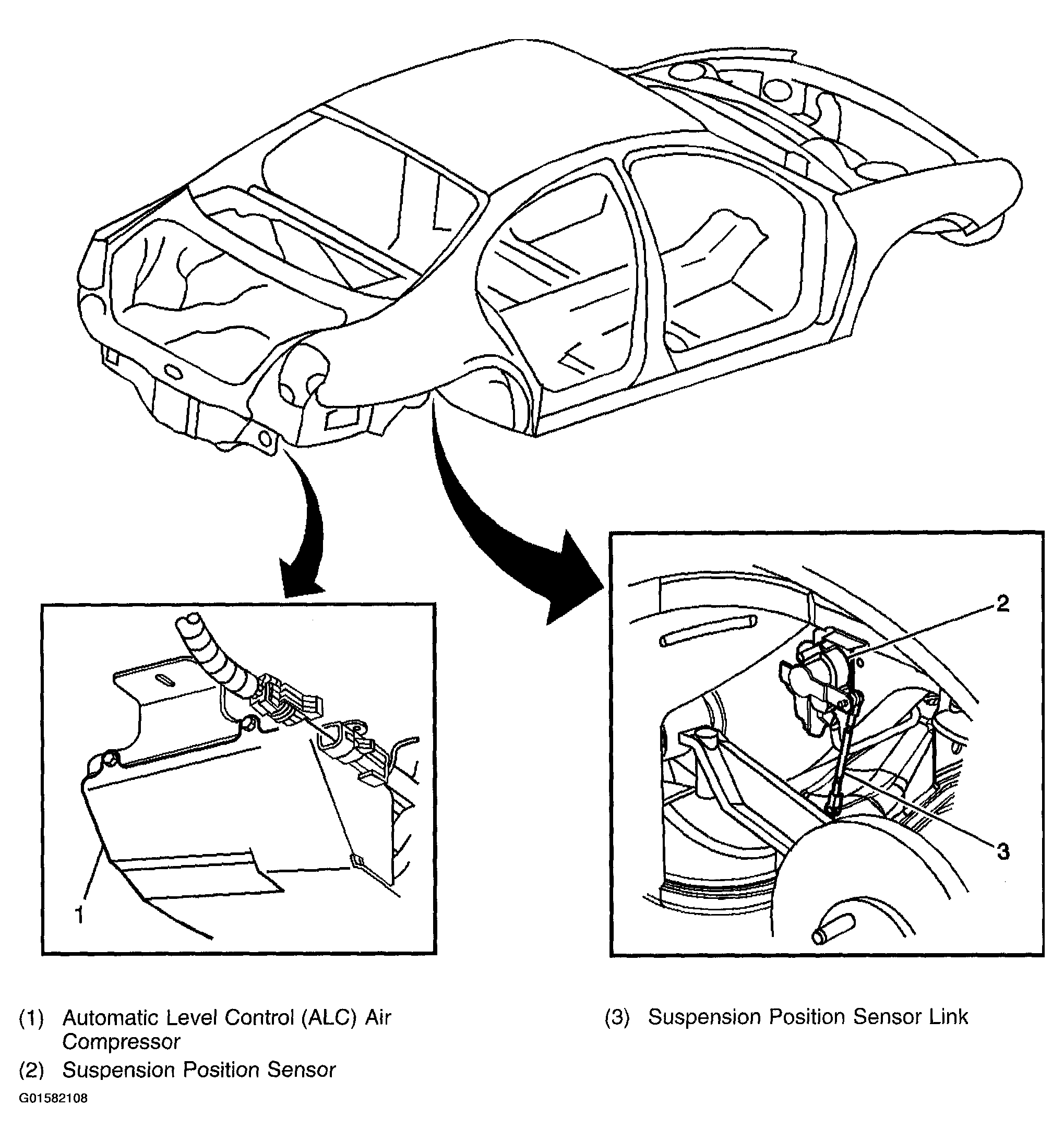 2

3

1

(1) Automatic Level Control (ALC) Air Compressor

(2) Suspension Position Sensor

(3) Suspension Position Sensor Link

G01582108