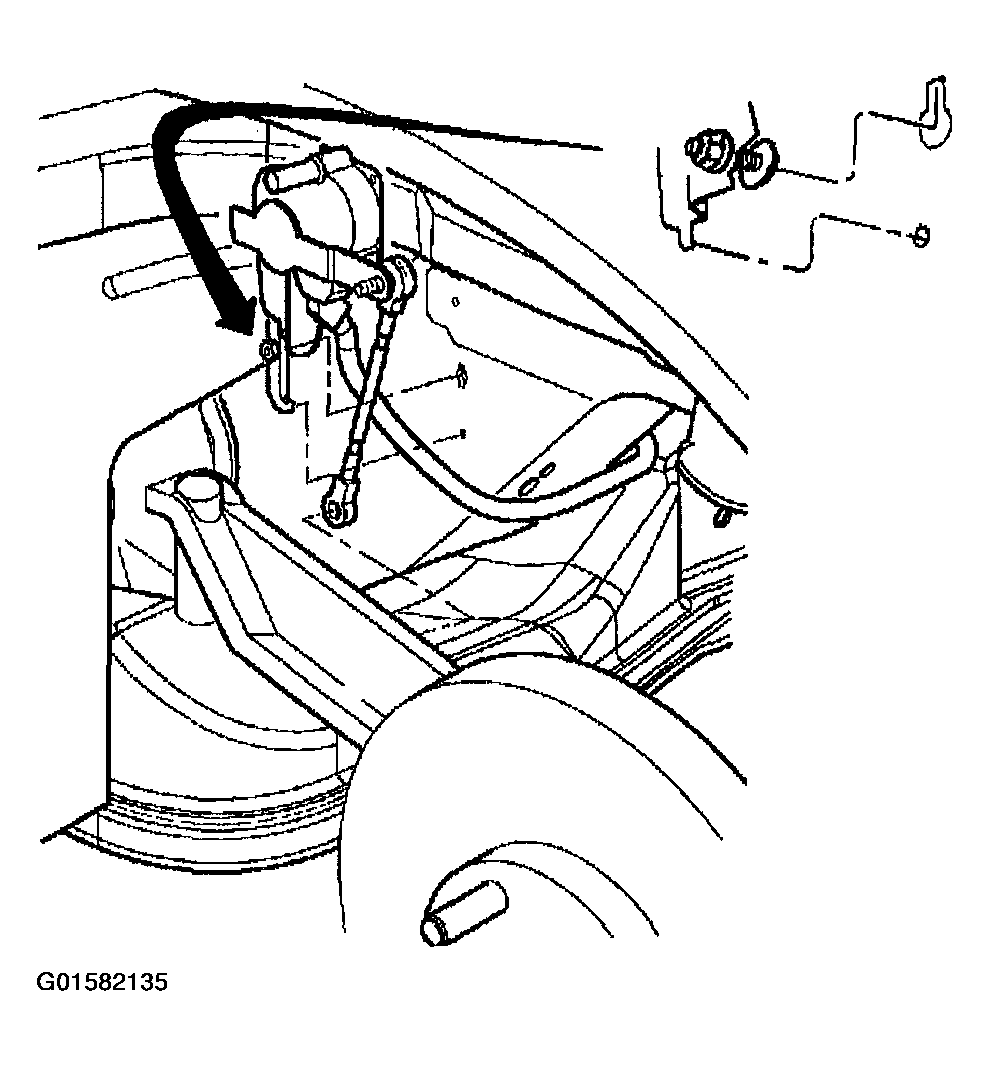 G01582135