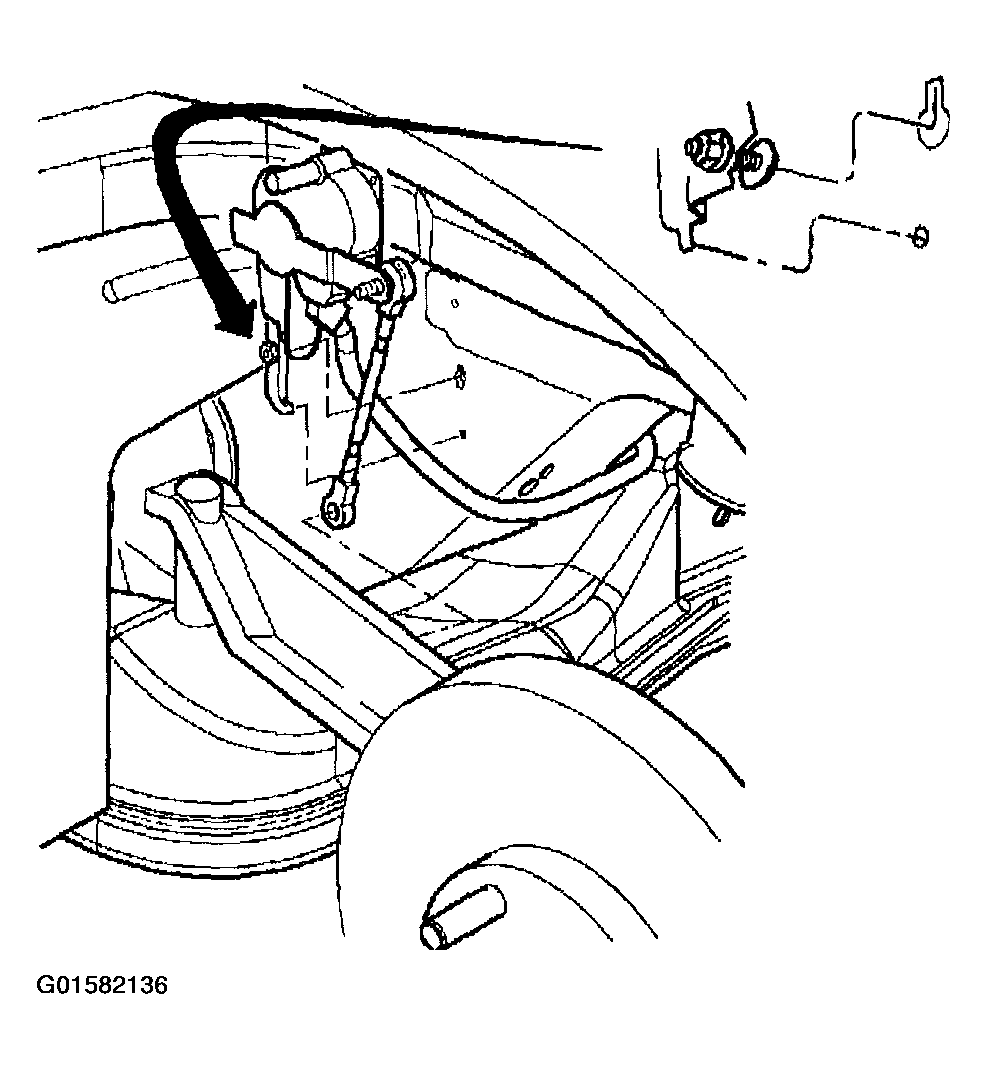 G01582136