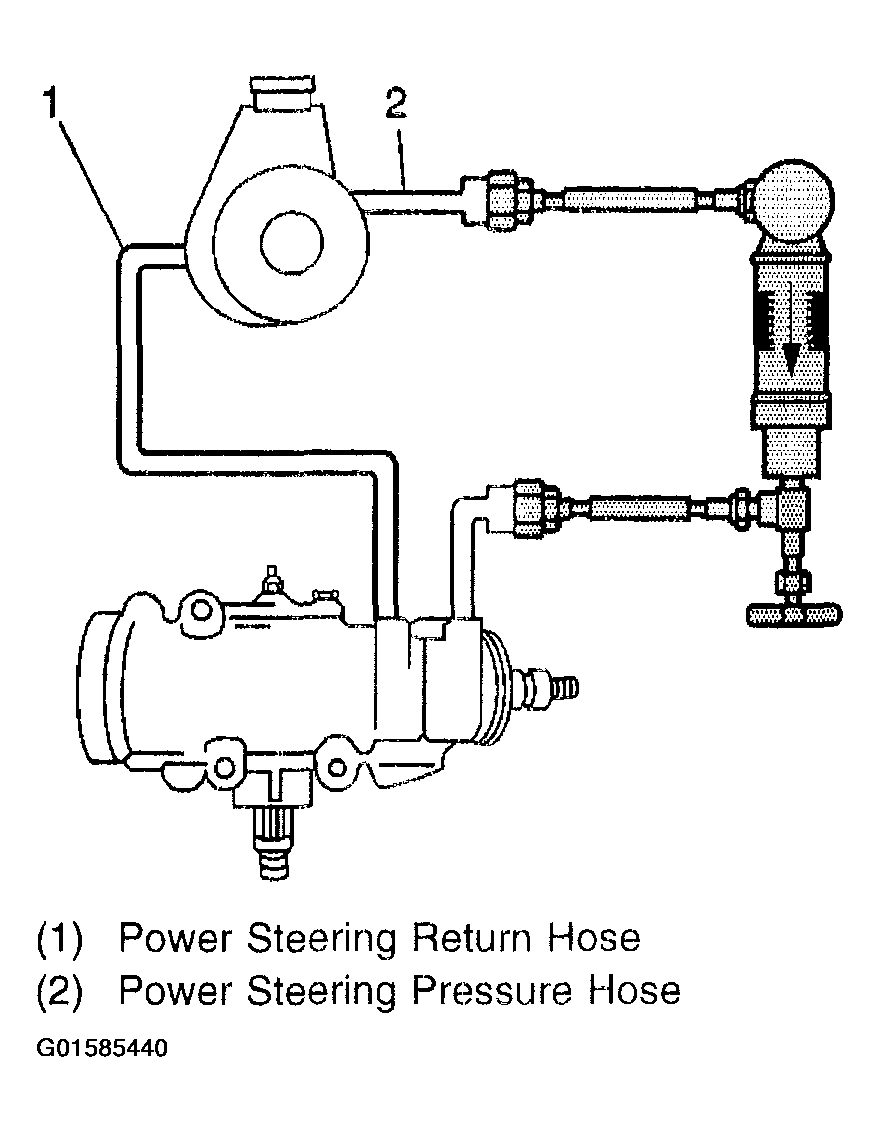 1

2

(1) Power Steering Return Hose
(2) Power Steering Pressure Hose

G01585440