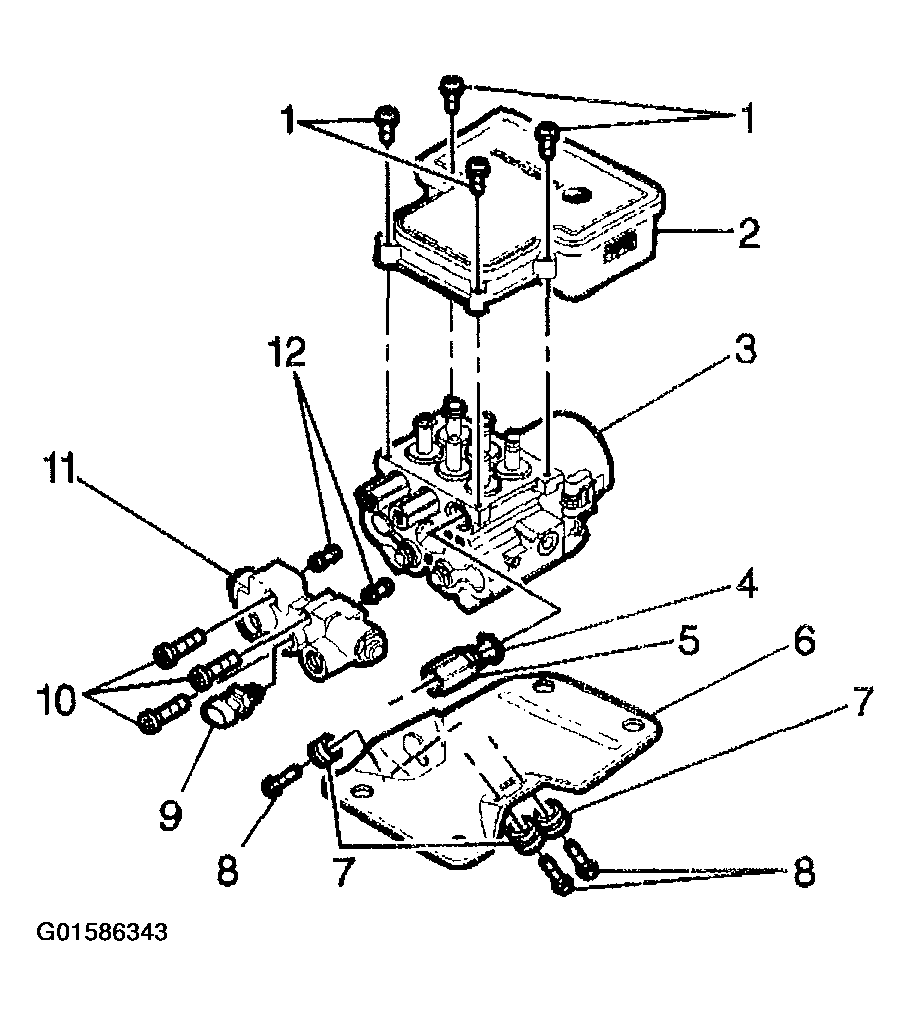 1
1
2
3
12
11
4
5
6
7
10
9
8
7
8
G01586343