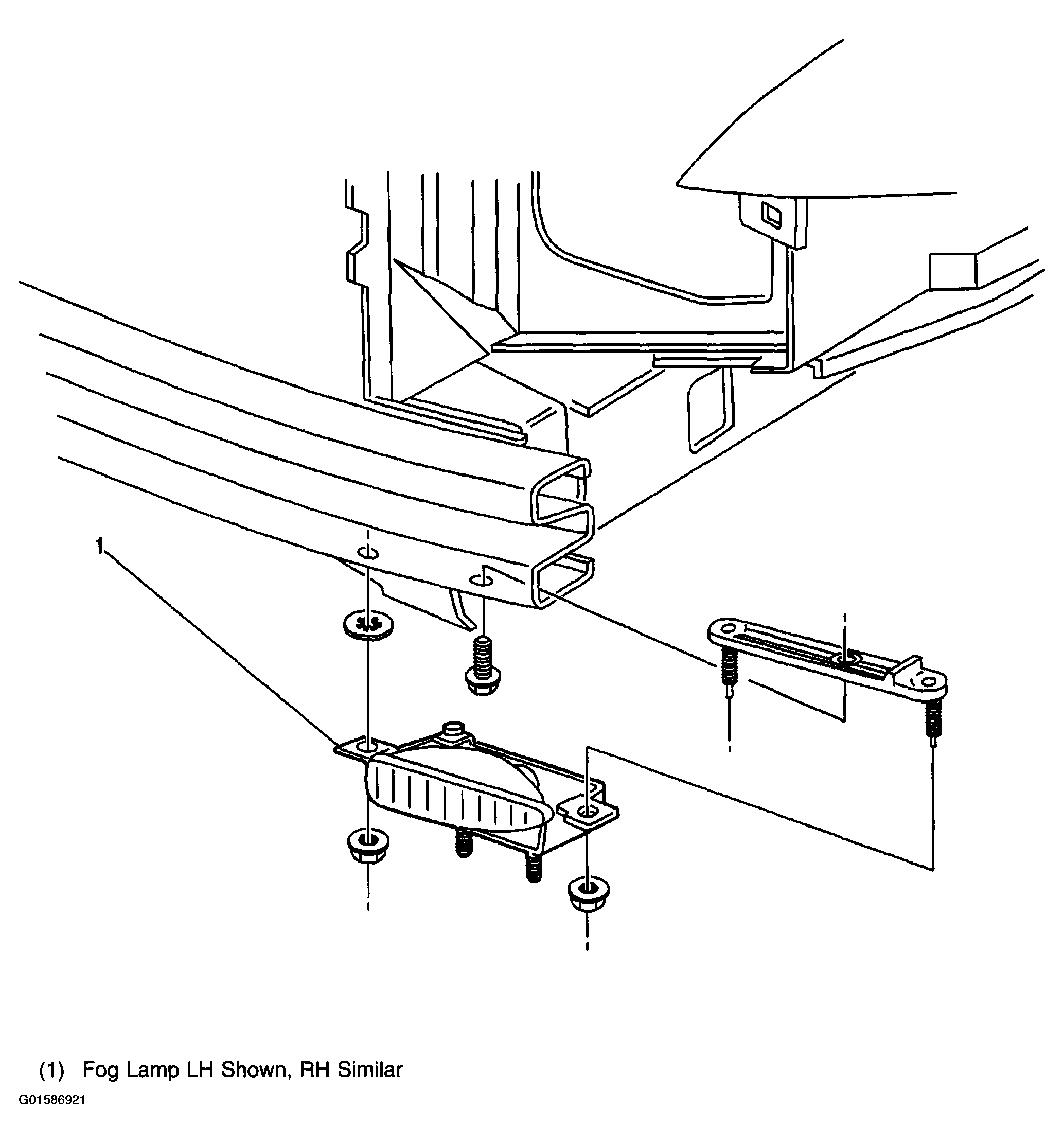 1

(1) Fog Lamp LH Shown, RH Similar

G01586921