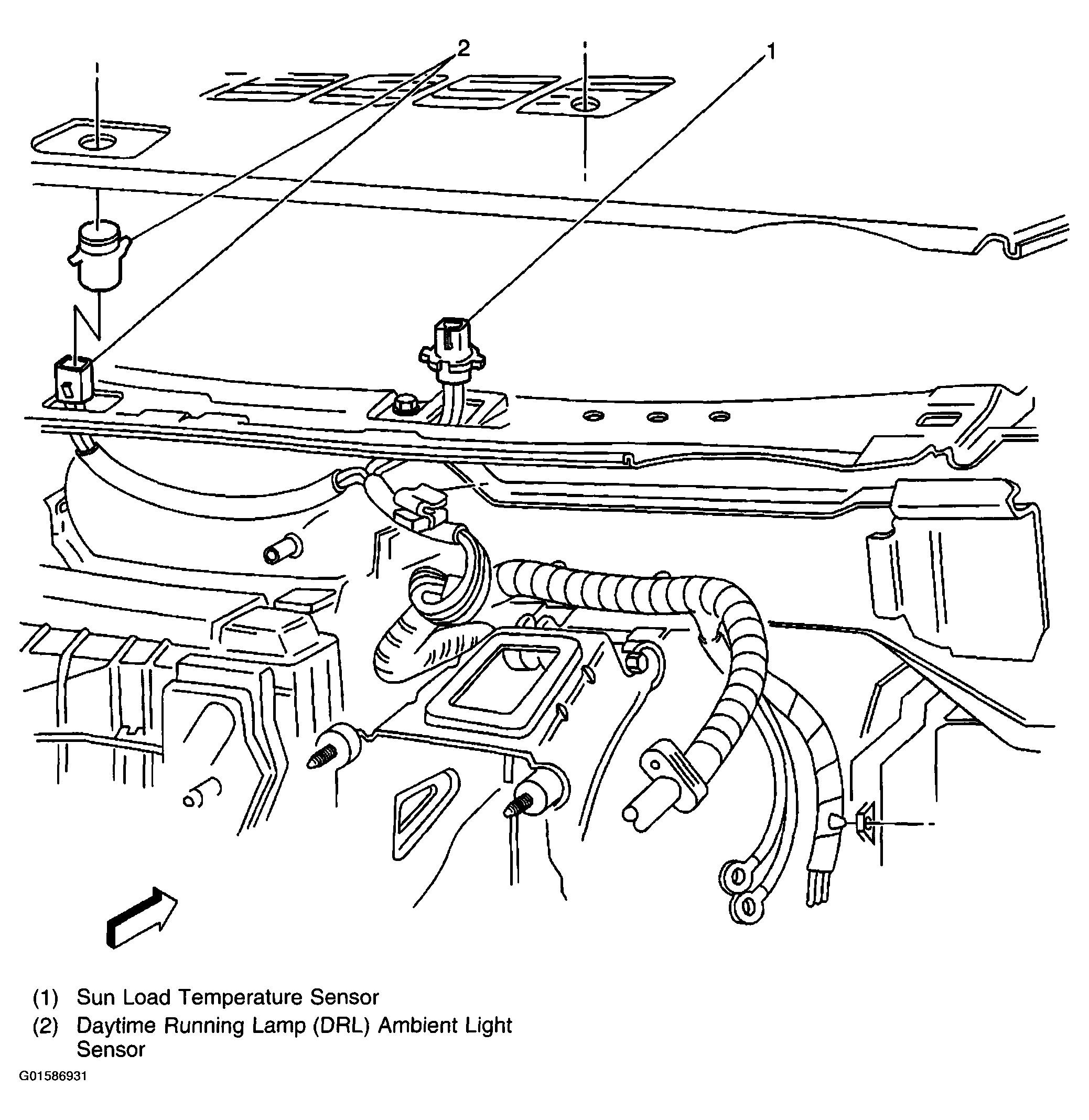 2
1

(1) Sun Load Temperature Sensor
(2) Daytime Running Lamp (DRL) Ambient Light Sensor

G01586931