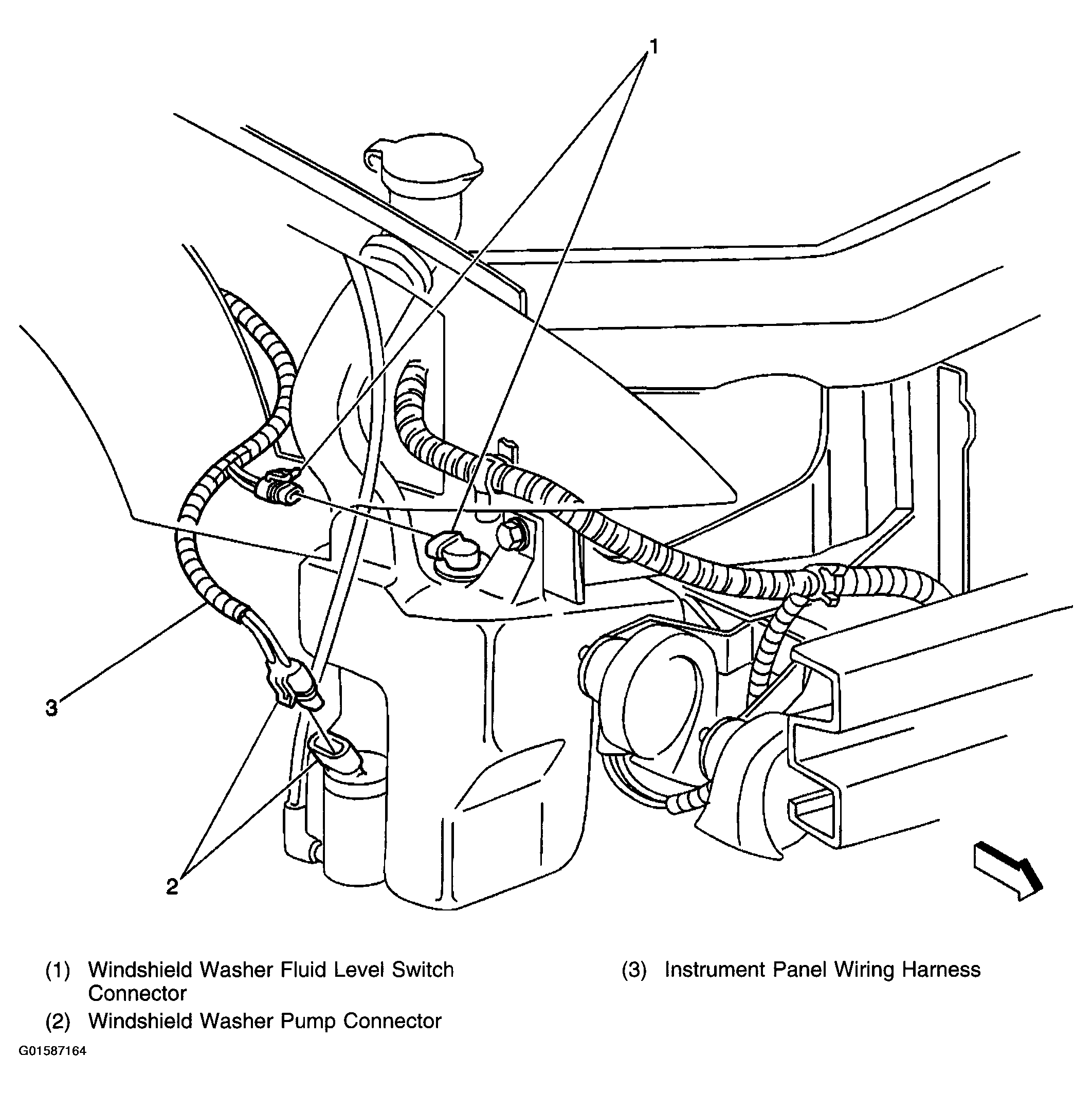 1

3

2

(1) Windshield Washer Fluid Level Switch Connector

(2) Windshield Washer Pump Connector

(3) Instrument Panel Wiring Harness

G01587164