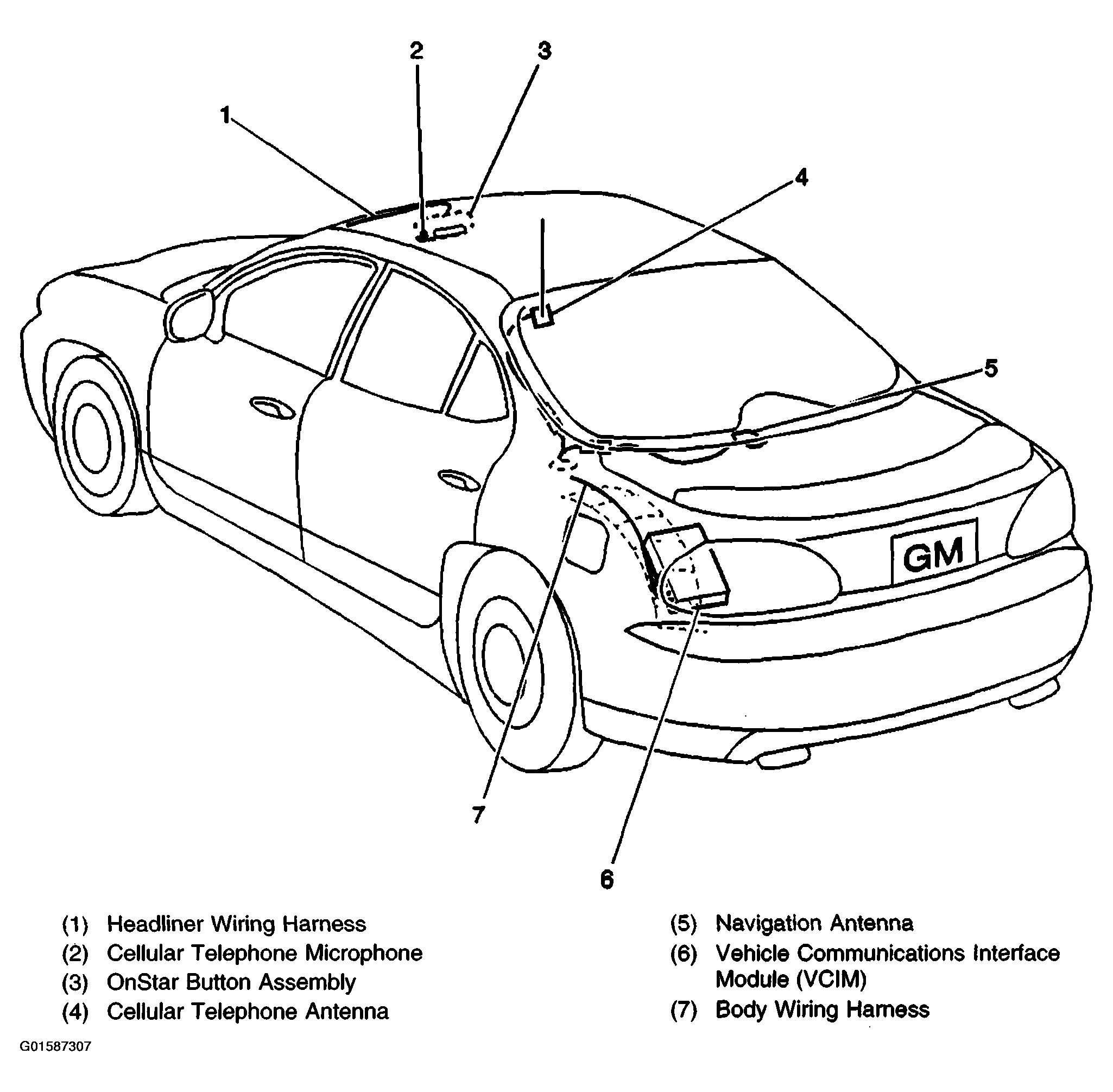 2
3
1
4
5
GM
7
6

(1) Headliner Wiring Harness
(2) Cellular Telephone Microphone
(3) OnStar Button Assembly
(4) Cellular Telephone Antenna

(5) Navigation Antenna
(6) Vehicle Communications Interface Module (VCIM)
(7) Body Wiring Harness

G01587307