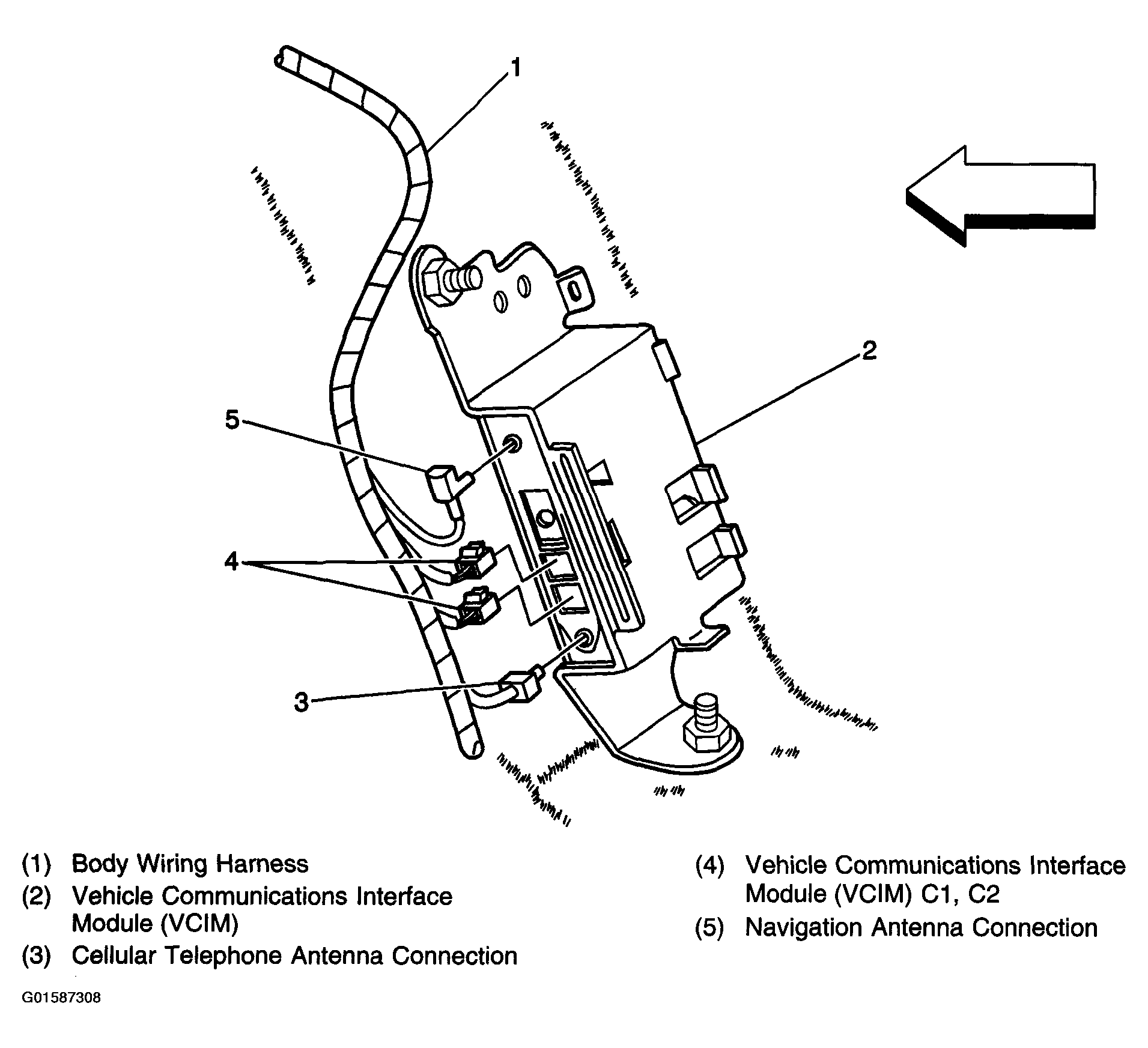 1

2

5

4

3

(1) Body Wiring Harness
(2) Vehicle Communications Interface Module (VCIM)
(3) Cellular Telephone Antenna Connection

(4) Vehicle Communications Interface Module (VCIM) C1, C2
(5) Navigation Antenna Connection

G01587308