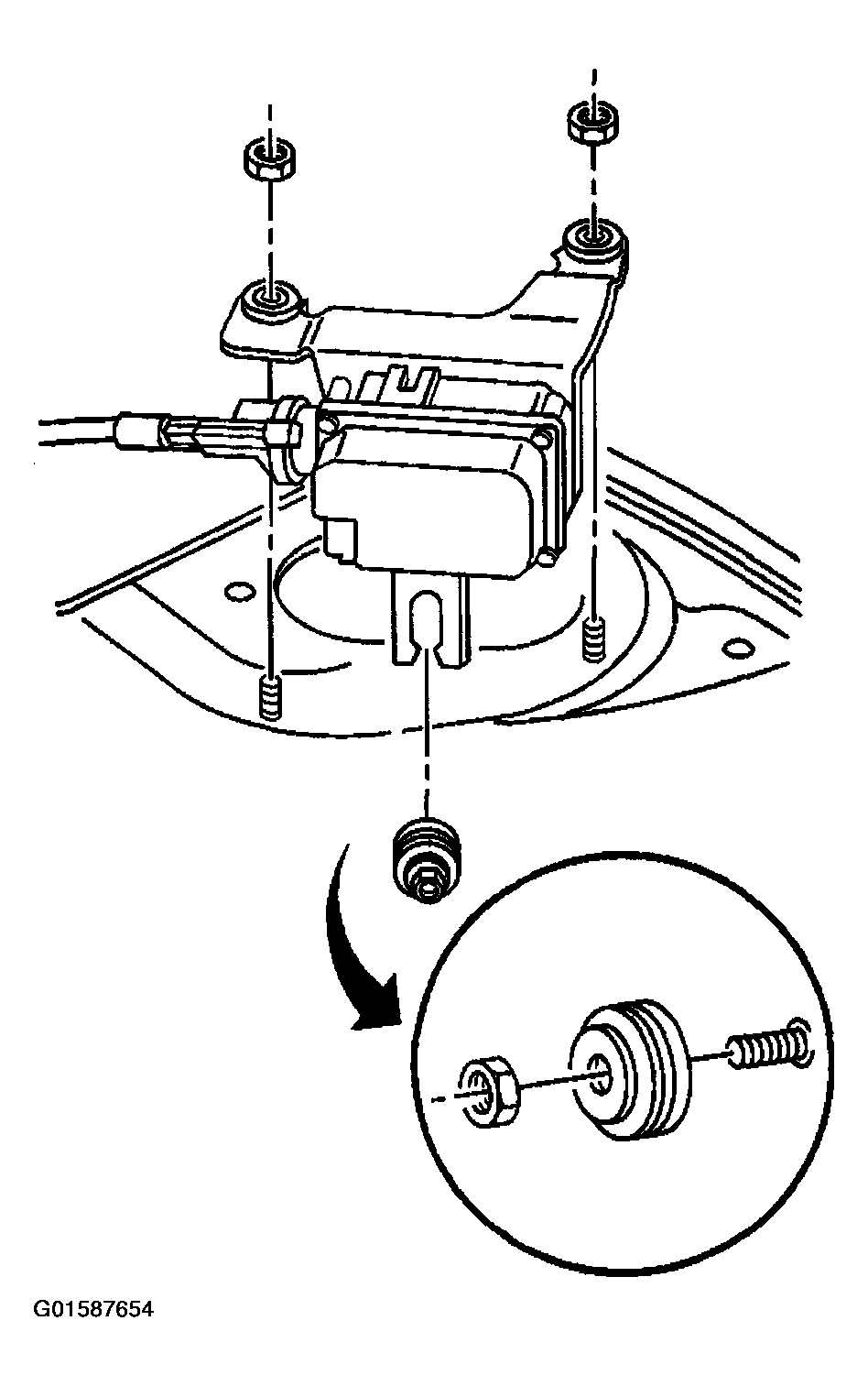 G01587654