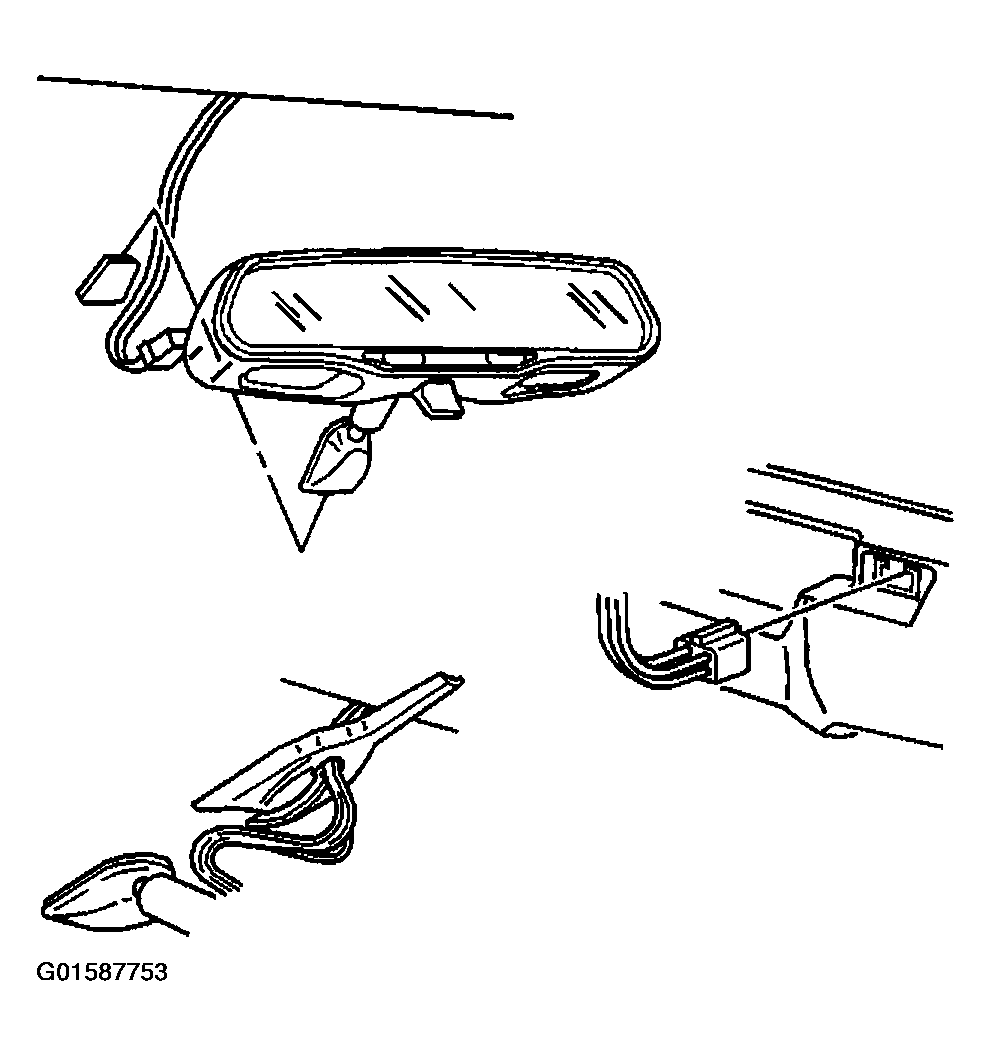 G01587753