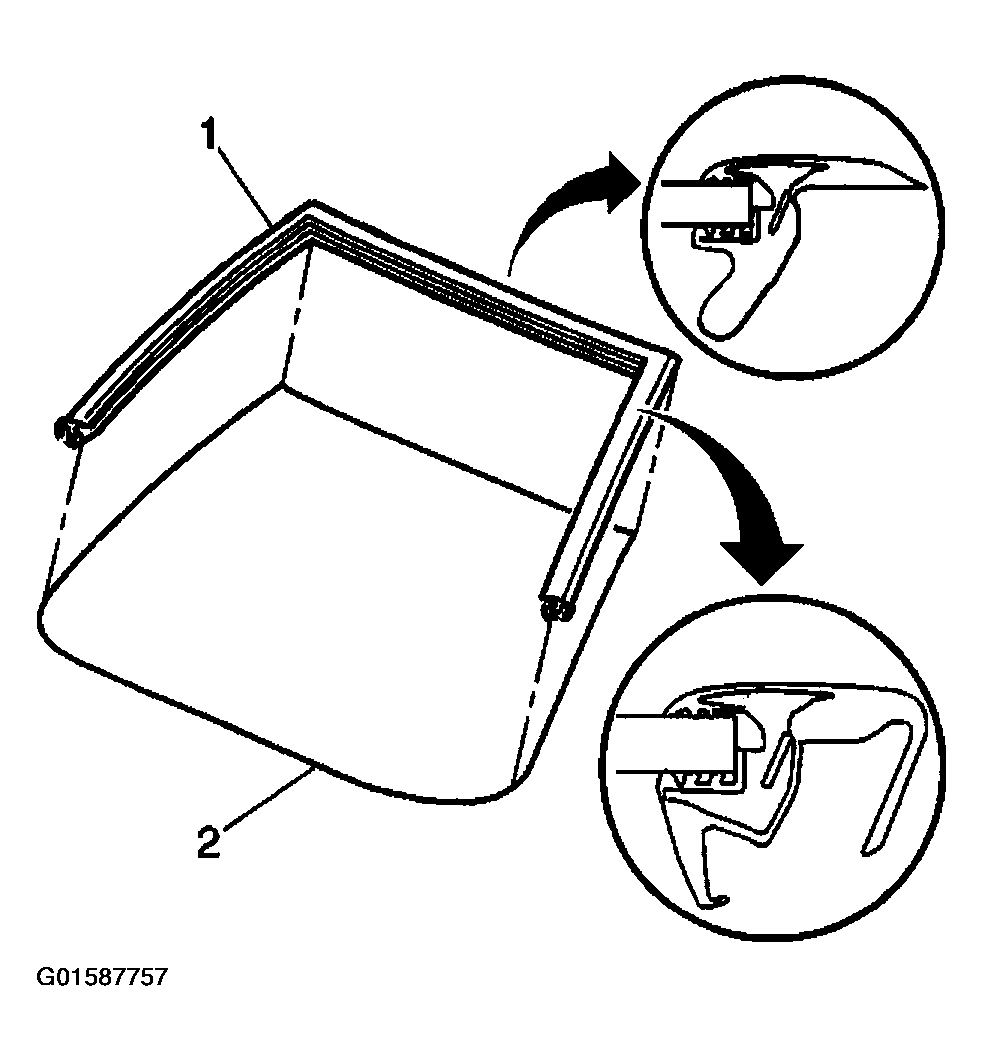 1

2

G01587757