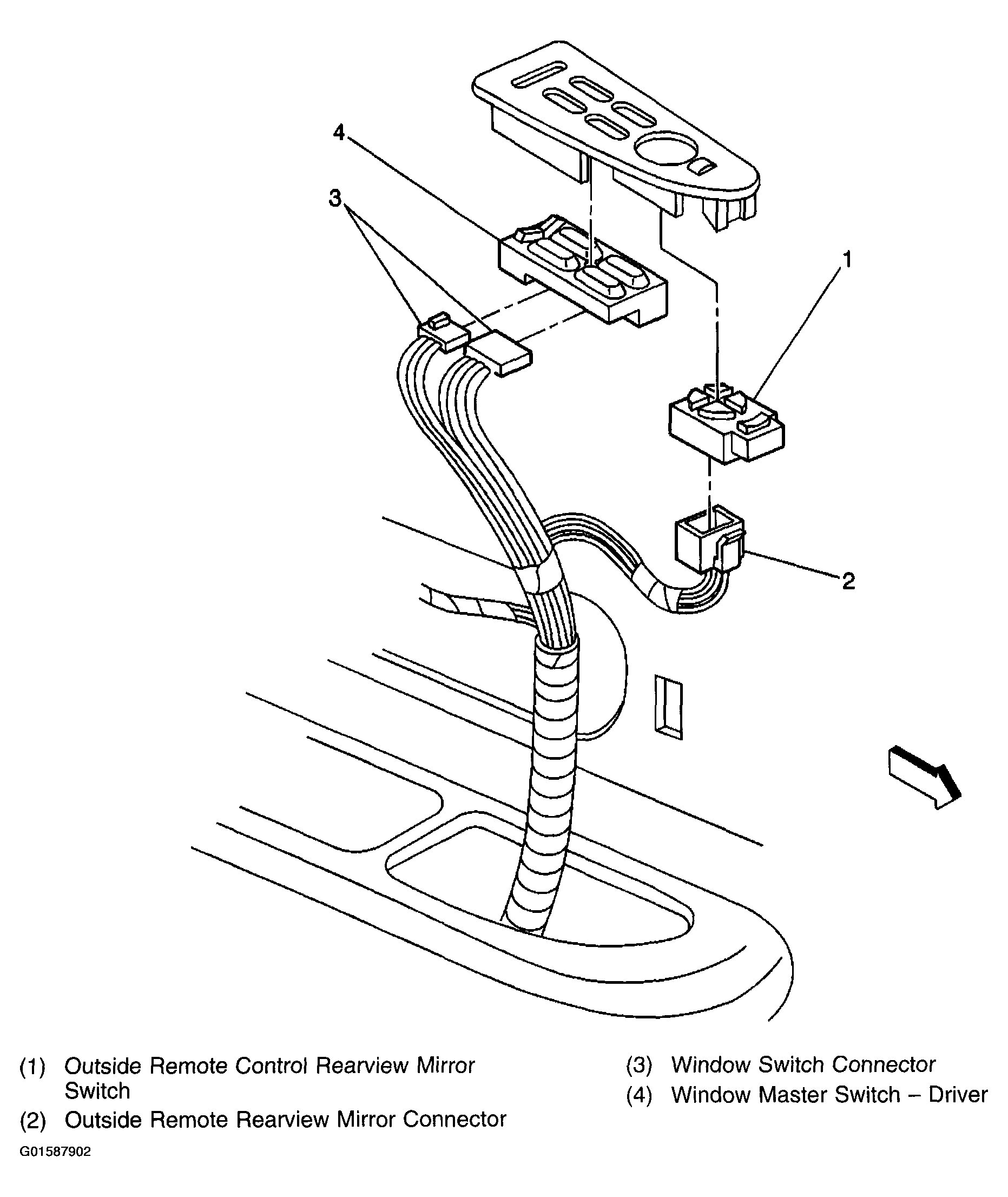 4

3

1

2

(1) Outside Remote Control Rearview Mirror Switch

(2) Outside Remote Rearview Mirror Connector

(3) Window Switch Connector

(4) Window Master Switch – Driver

G01587902