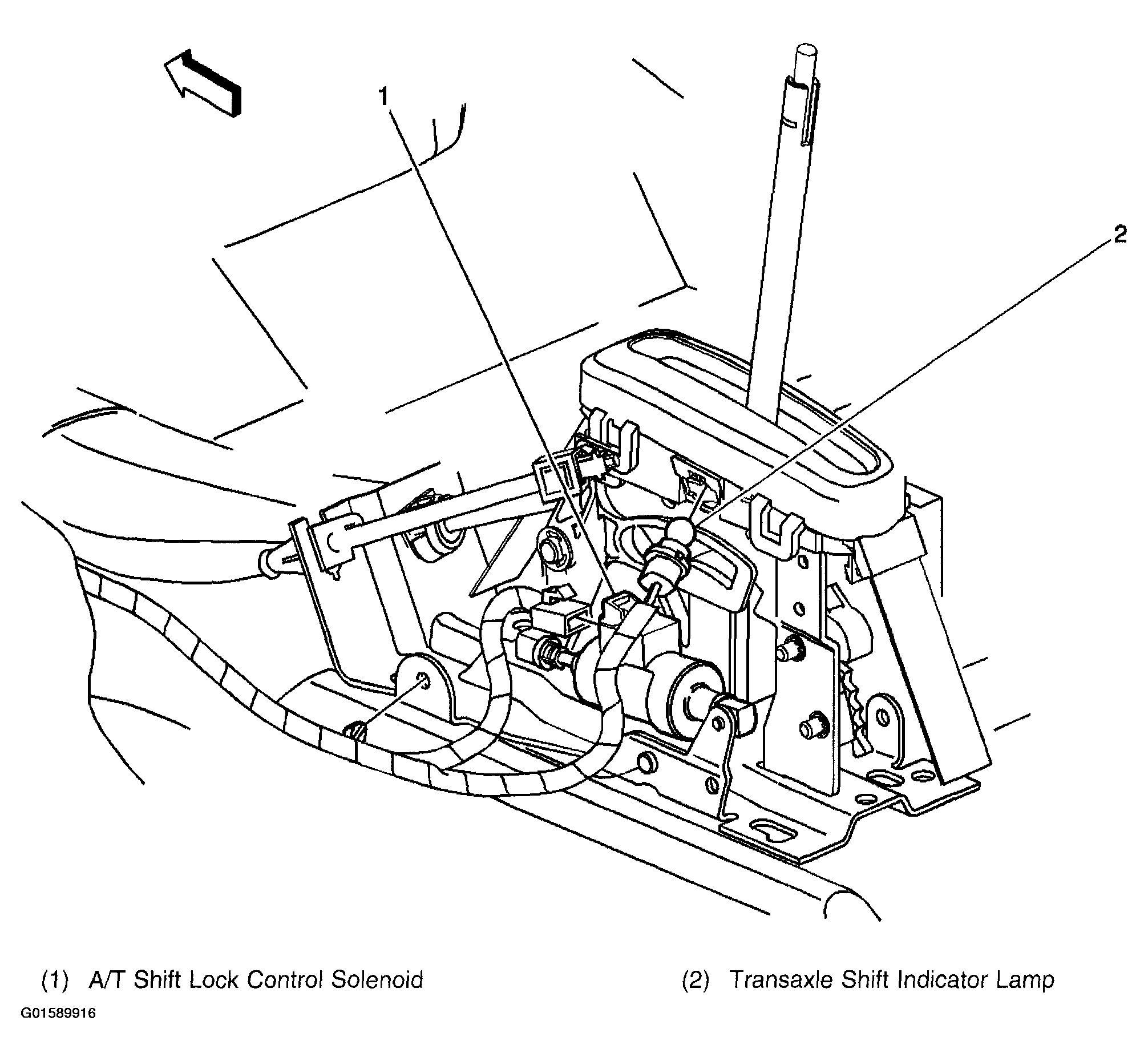 1

2

(1) A/T Shift Lock Control Solenoid

(2) Transaxle Shift Indicator Lamp

G01589916