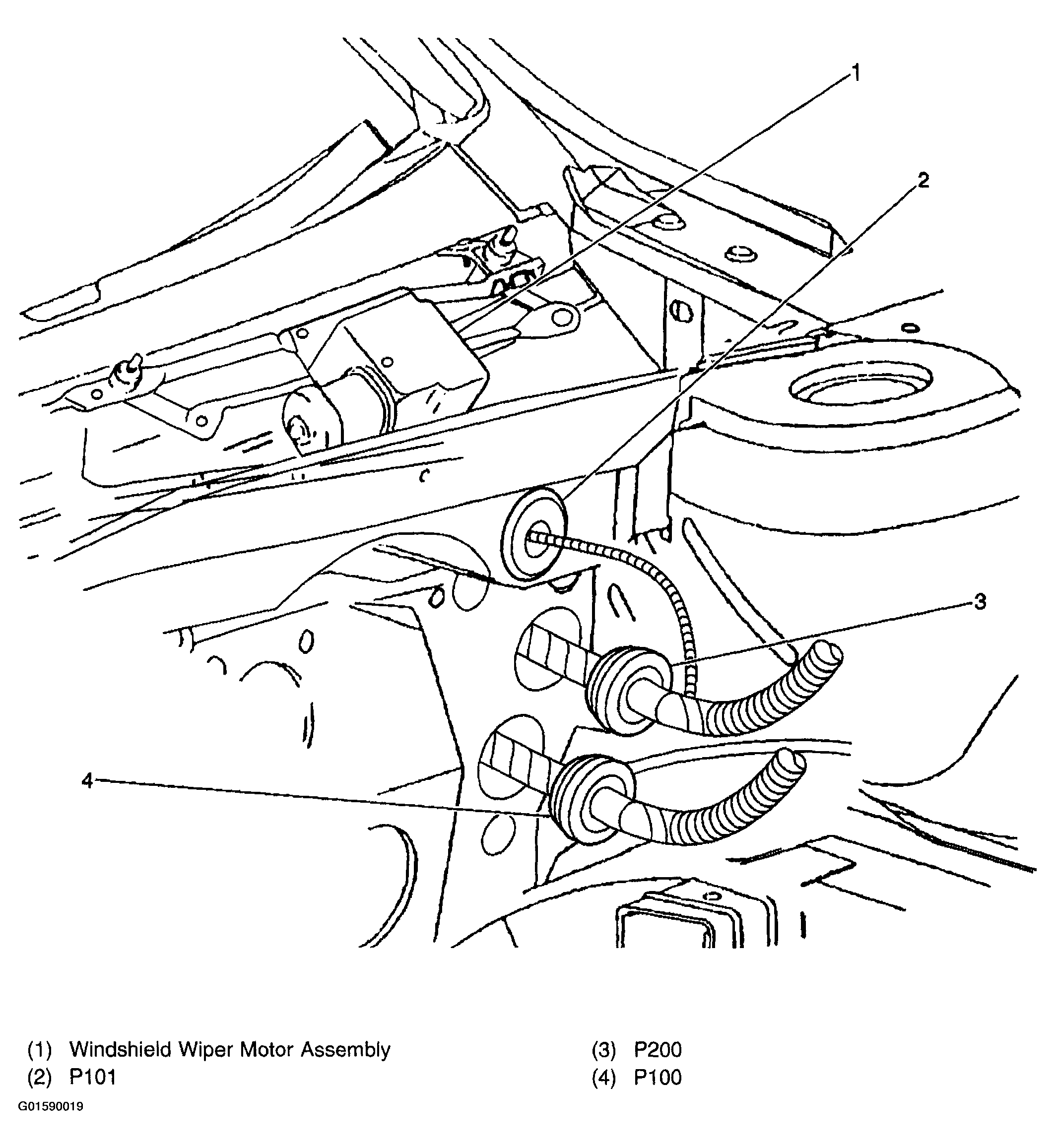 1
2
3
4

(1) Windshield Wiper Motor Assembly
(2) P101
(3) P200
(4) P100

G01590019