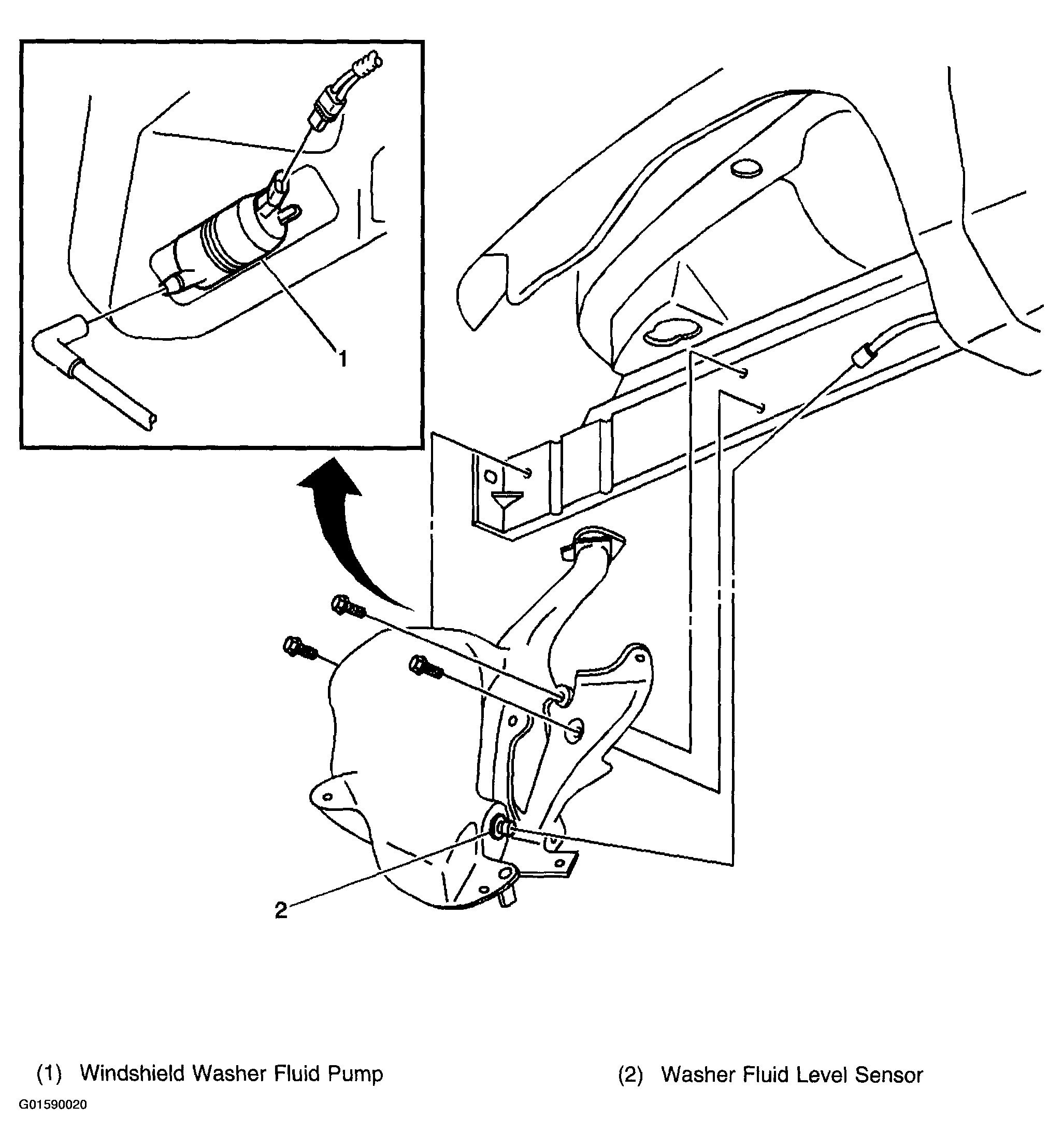 1

2

(1) Windshield Washer Fluid Pump

(2) Washer Fluid Level Sensor

G01590020