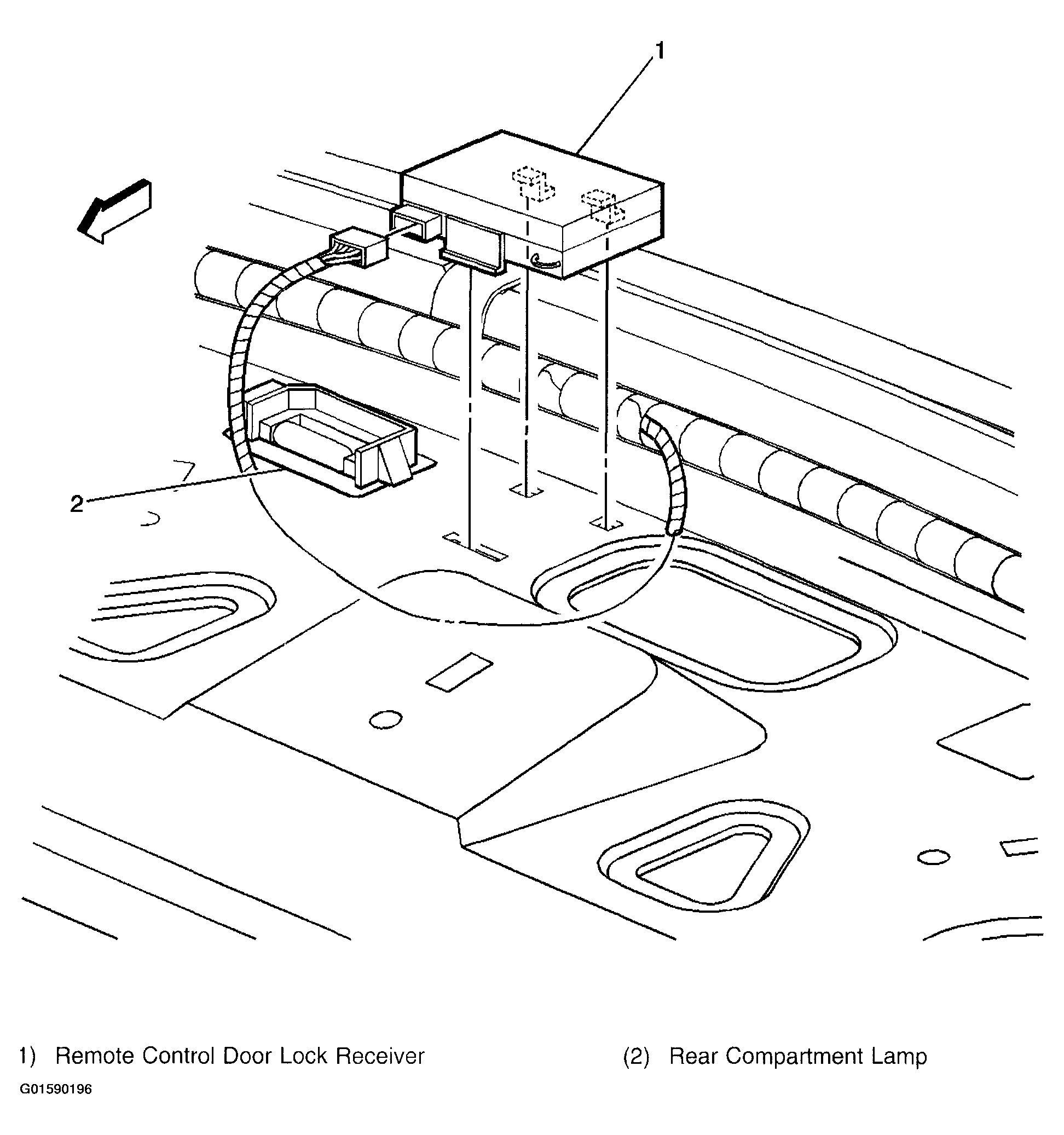 1

2

1) Remote Control Door Lock Receiver

(2) Rear Compartment Lamp

G01590196