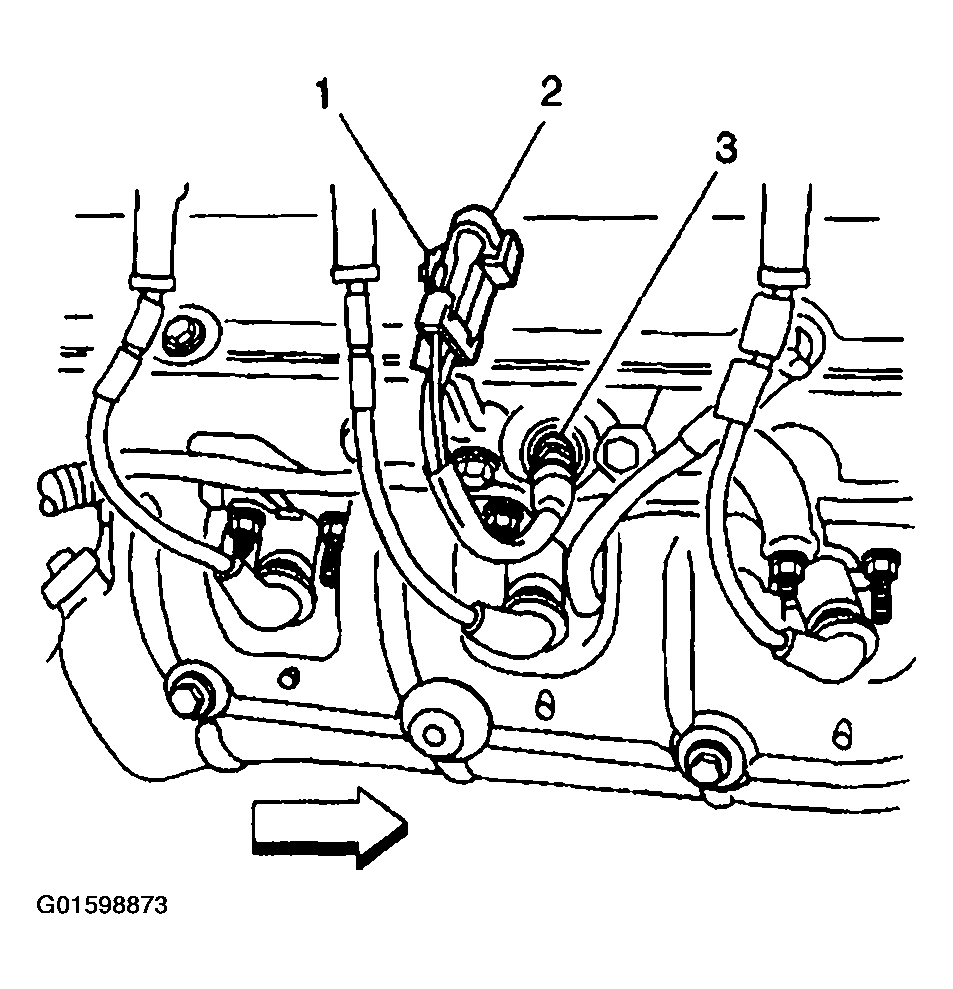 1
2
3
G01598873