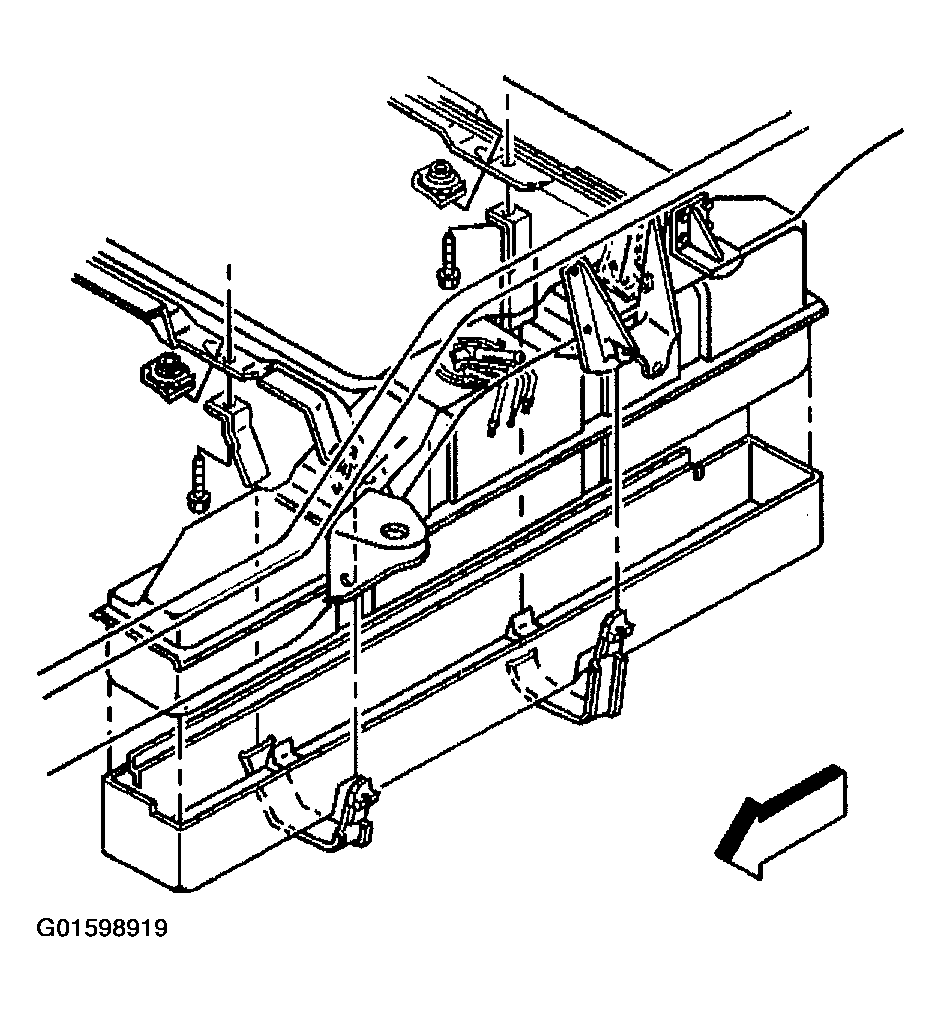 G01598919