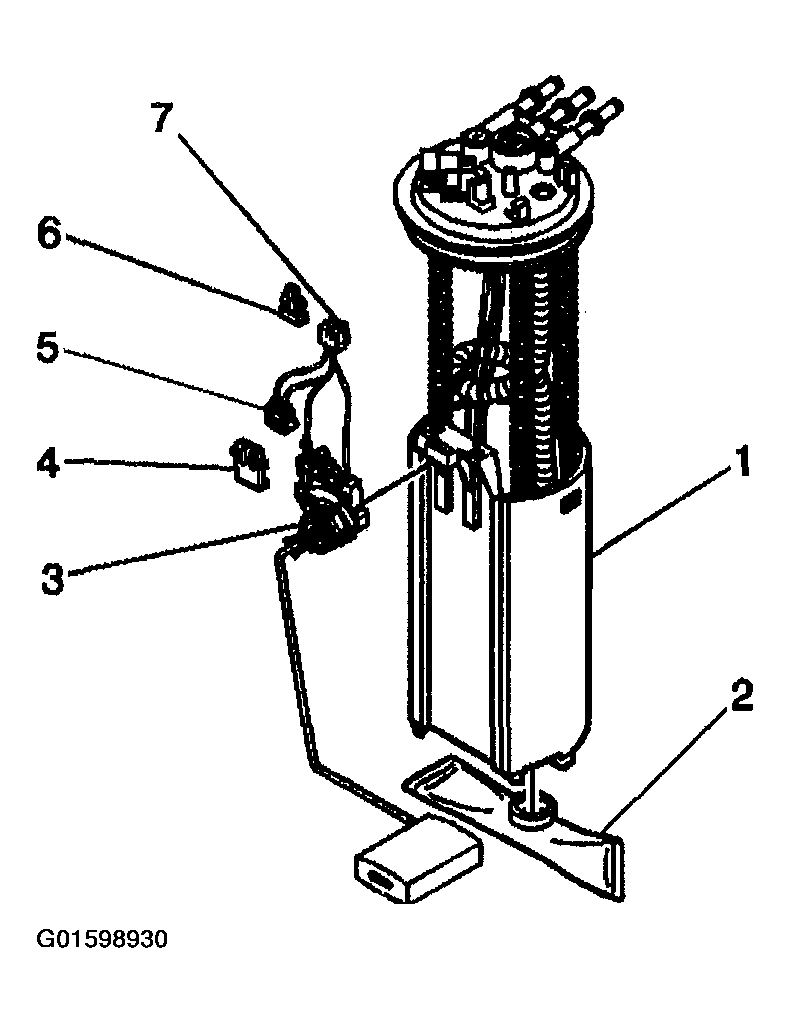 7
6
5
4
3
1
2
G01598930