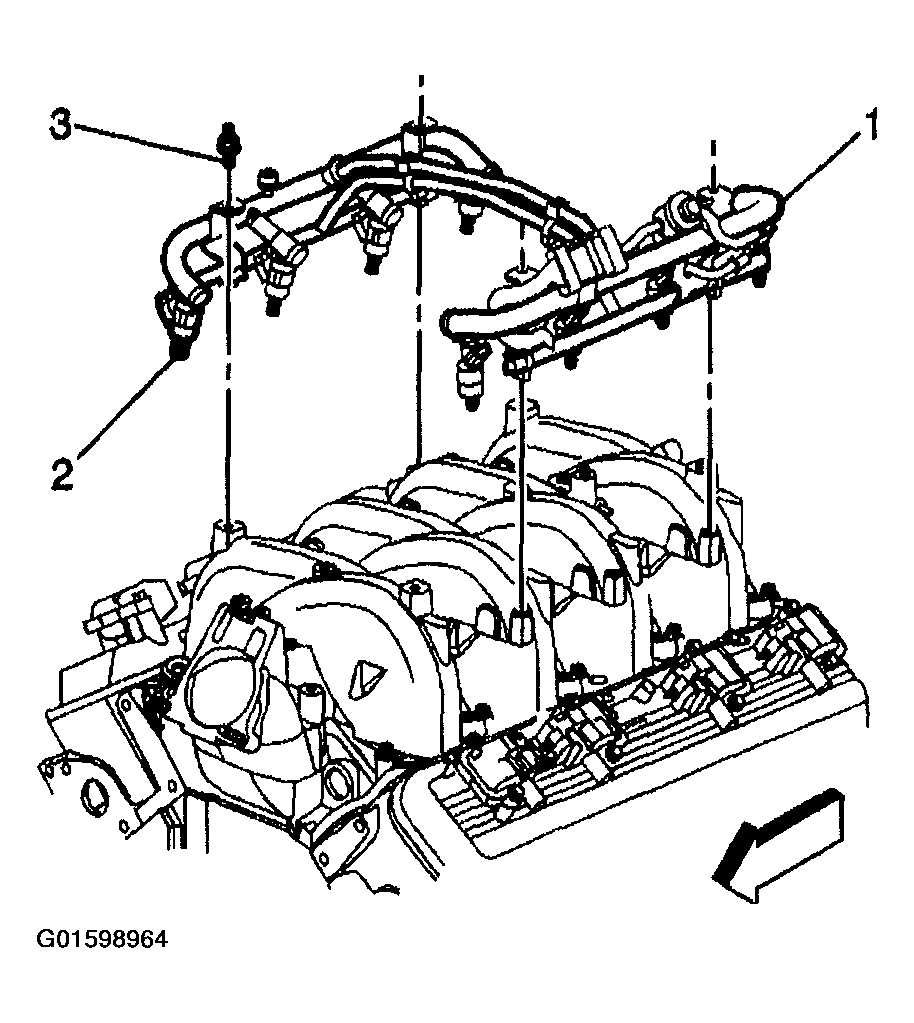 3
1
2
G01598964