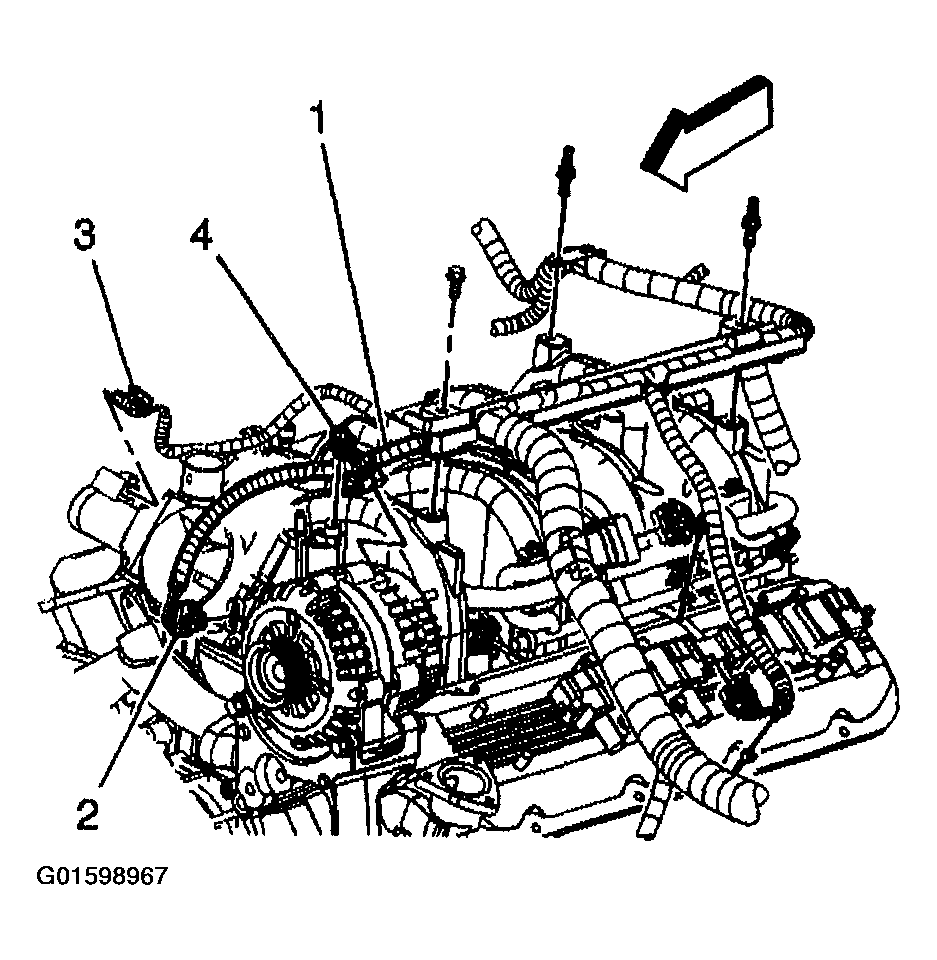 1
3
4
2
G01598967