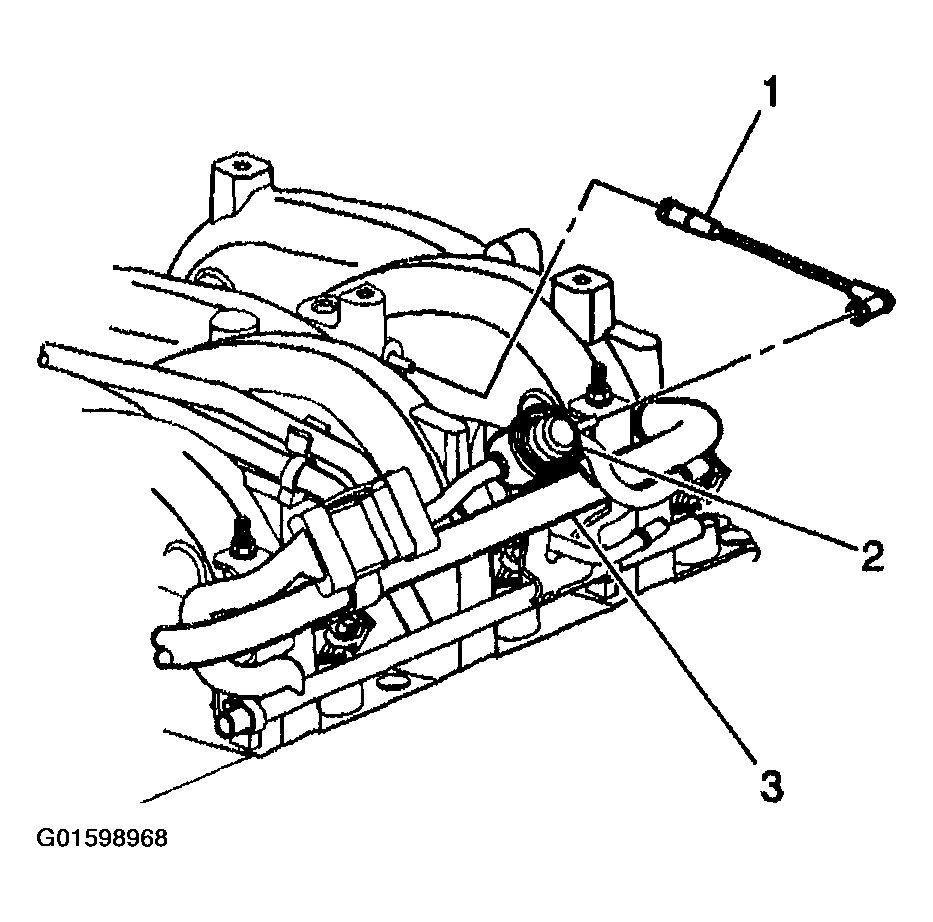 1

2

3

G01598968