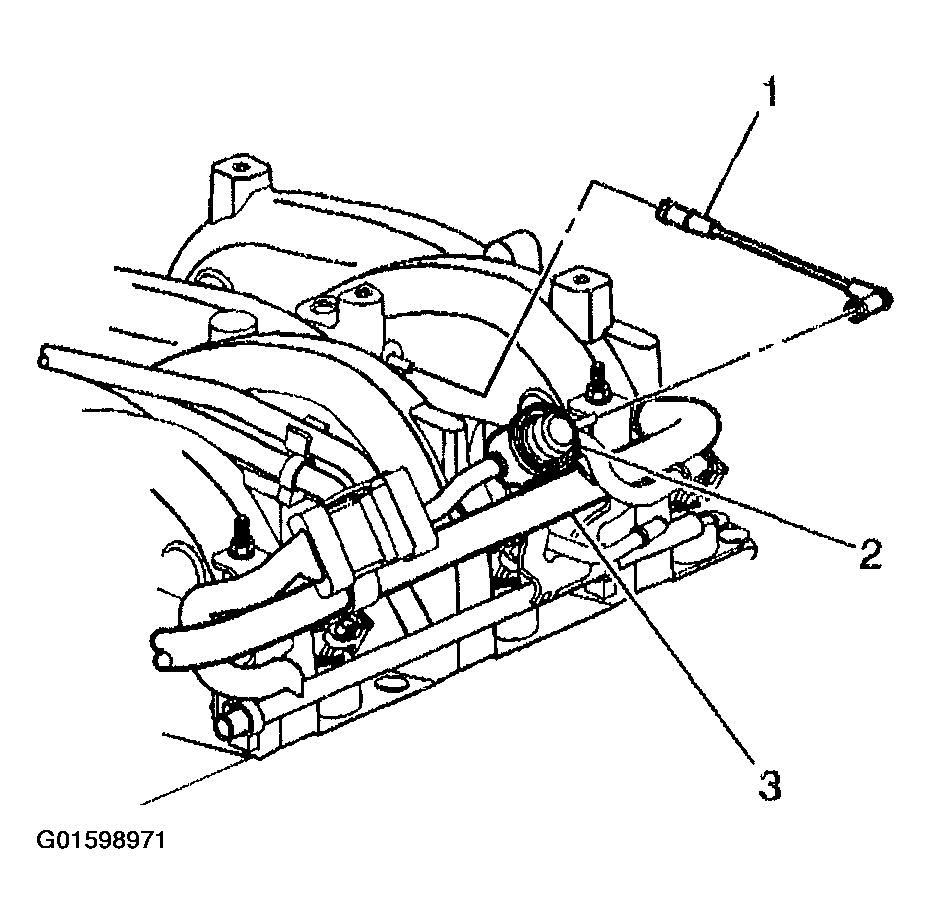 1
2
3
G01598971