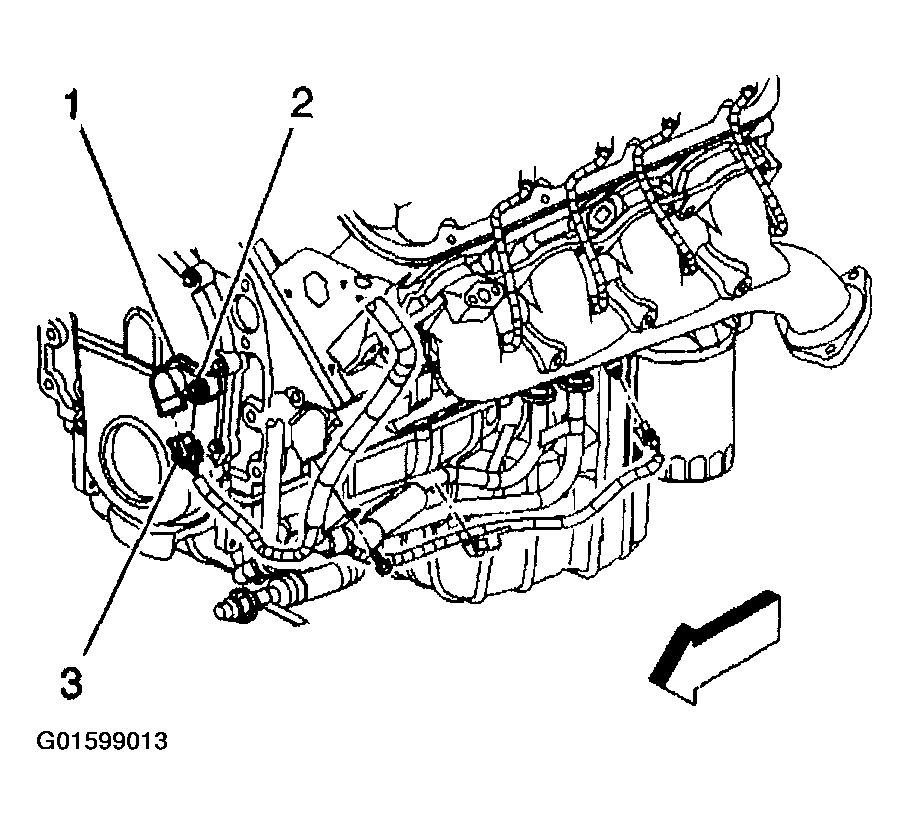 1
2
3
G01599013