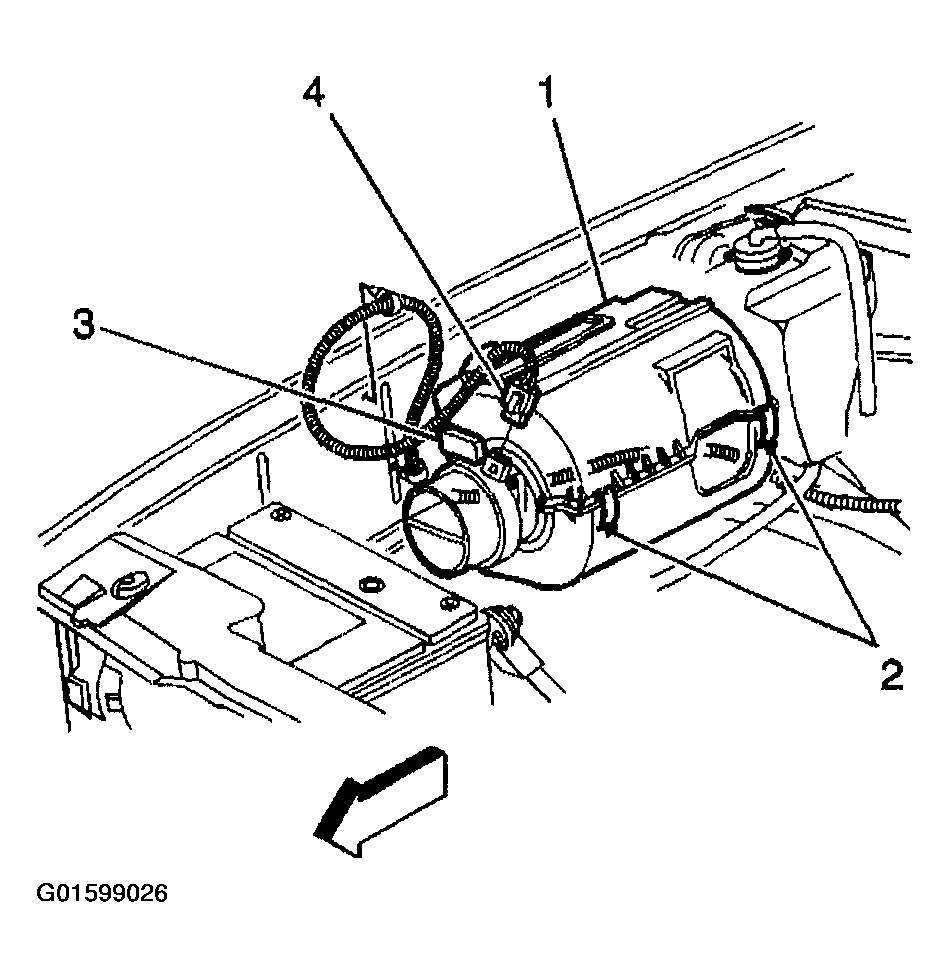 4
1
3
2
G01599026