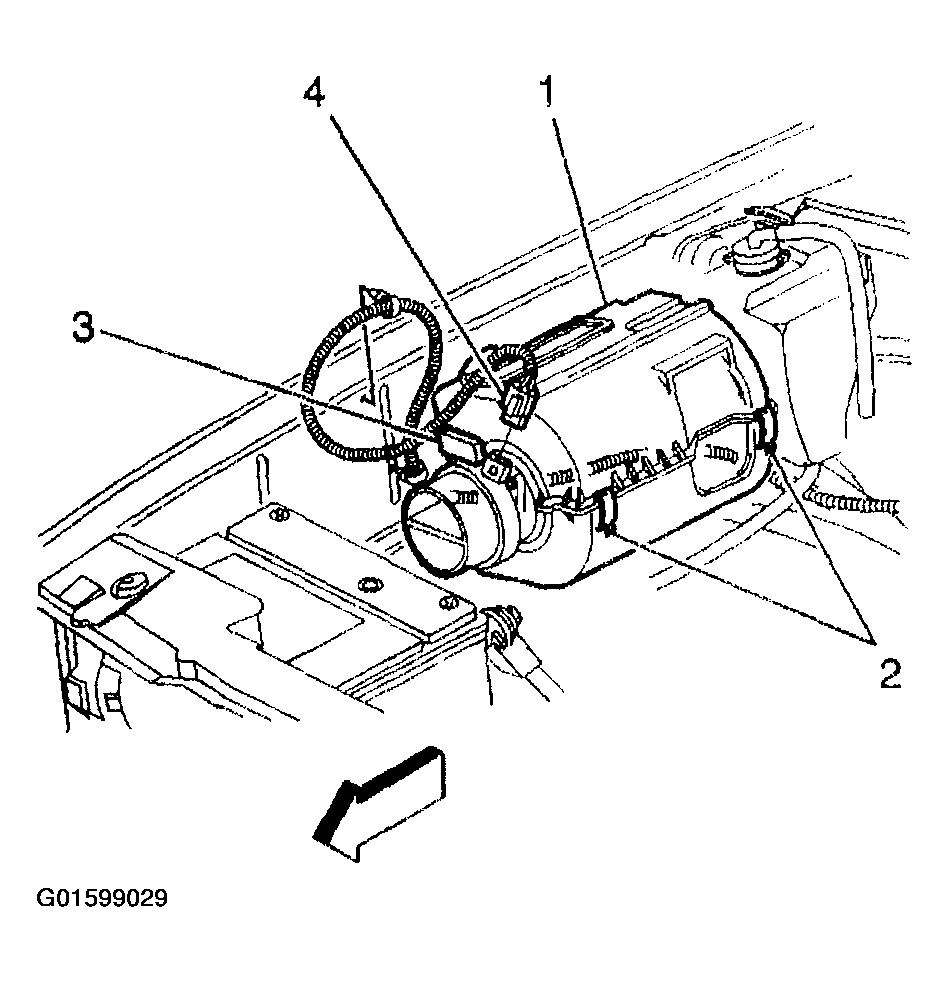 4
1
3
2
G01599029