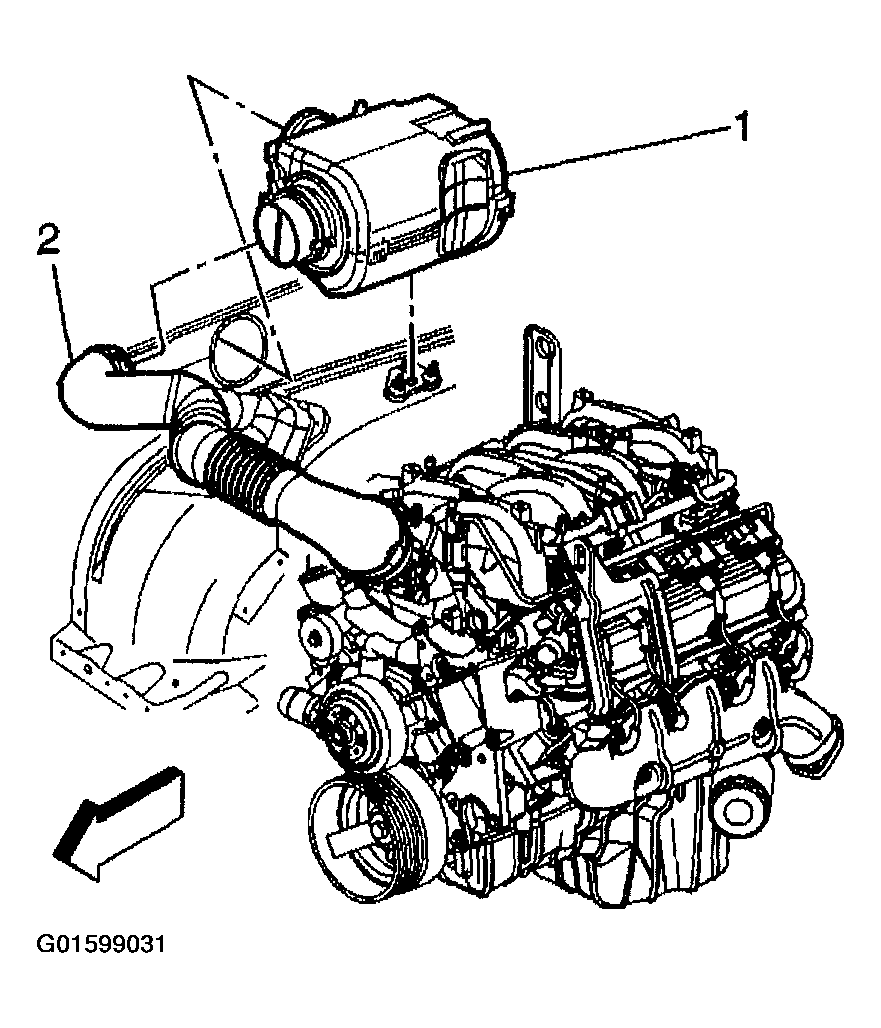 1
2
G01599031