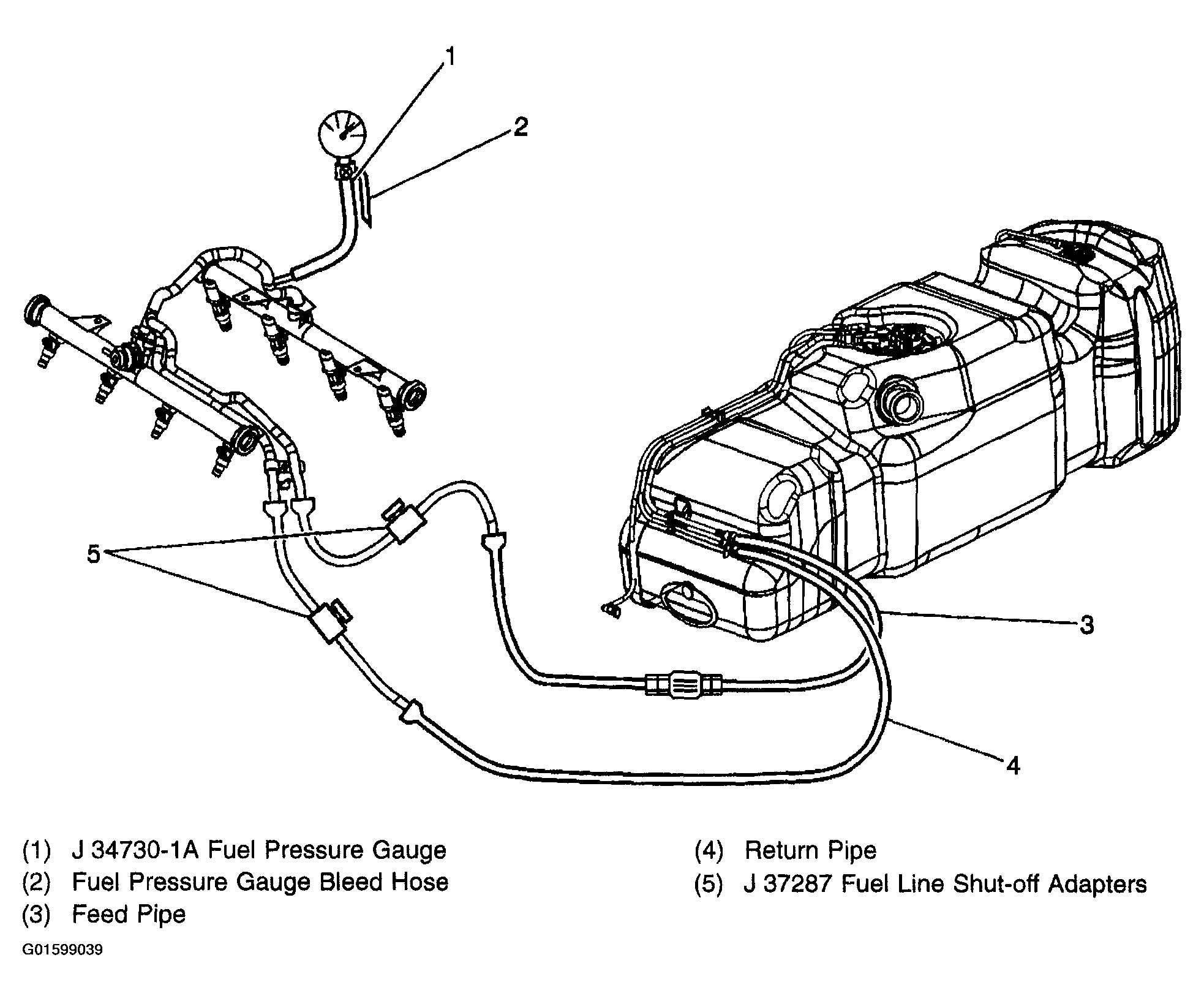 1
2
5
3
4

(1) J 34730-1A Fuel Pressure Gauge
(2) Fuel Pressure Gauge Bleed Hose
(3) Feed Pipe
(4) Return Pipe
(5) J 37287 Fuel Line Shut-off Adapters

G01599039