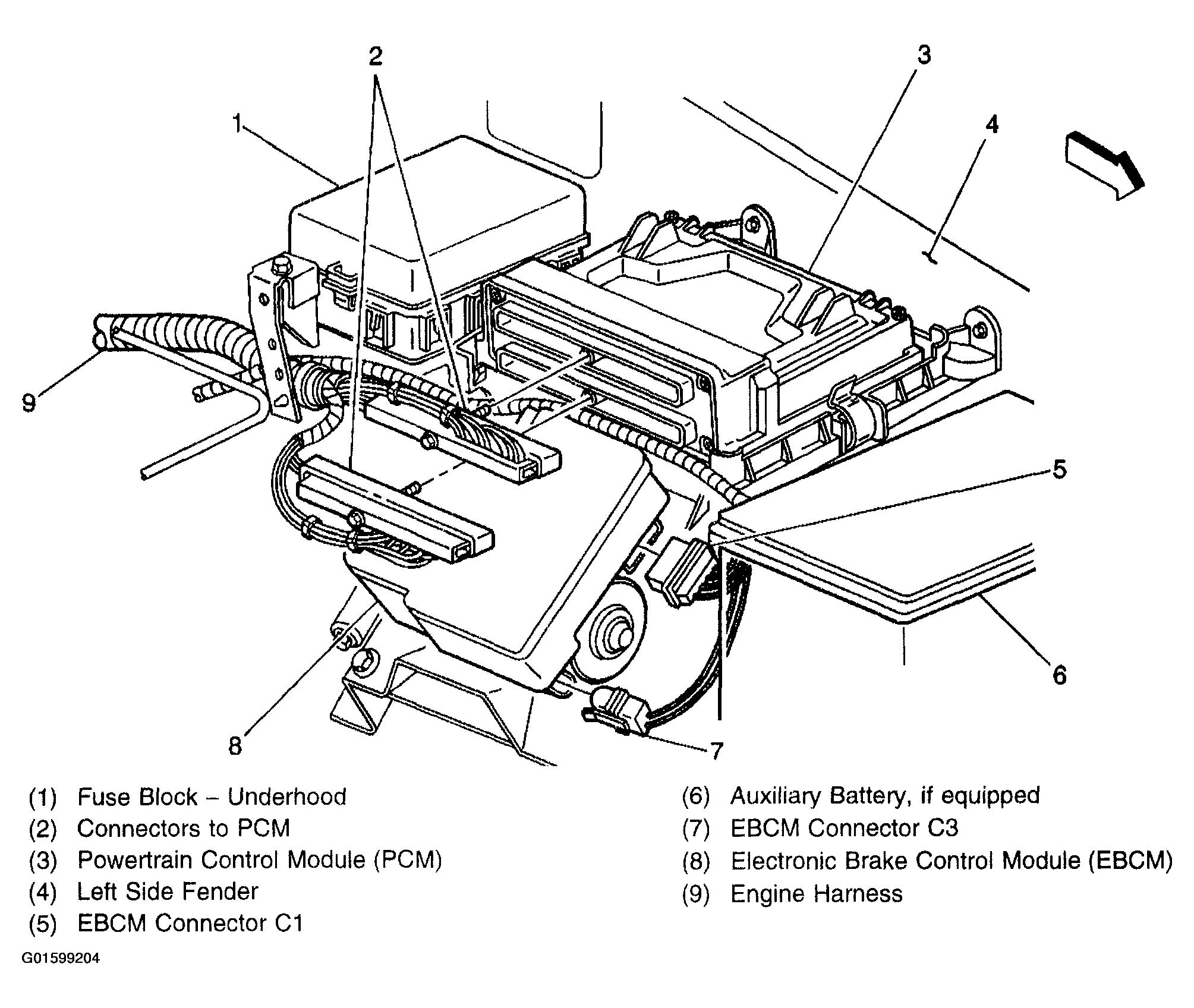 2
3
1
4
9
5
6
8
7

(1) Fuse Block – Underhood
(2) Connectors to PCM
(3) Powertrain Control Module (PCM)
(4) Left Side Fender
(5) EBCM Connector C1

(6) Auxiliary Battery, if equipped
(7) EBCM Connector C3
(8) Electronic Brake Control Module (EBCM)
(9) Engine Harness

G01599204