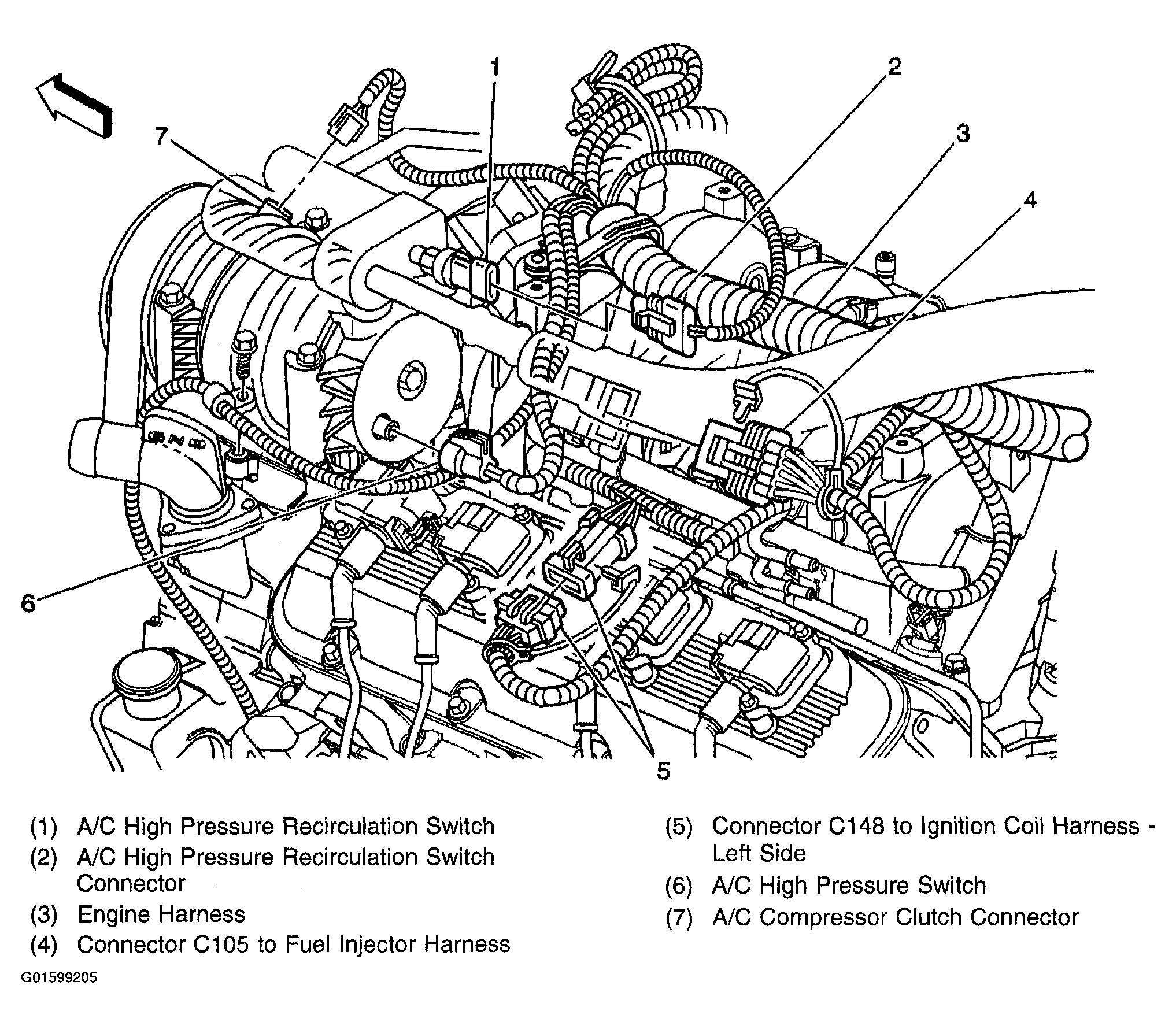 1
2
3
4
7
6
5

(1) A/C High Pressure Recirculation Switch
(2) A/C High Pressure Recirculation Switch Connector
(3) Engine Harness
(4) Connector C105 to Fuel Injector Harness

(5) Connector C148 to Ignition Coil Harness - Left Side
(6) A/C High Pressure Switch
(7) A/C Compressor Clutch Connector

G01599205