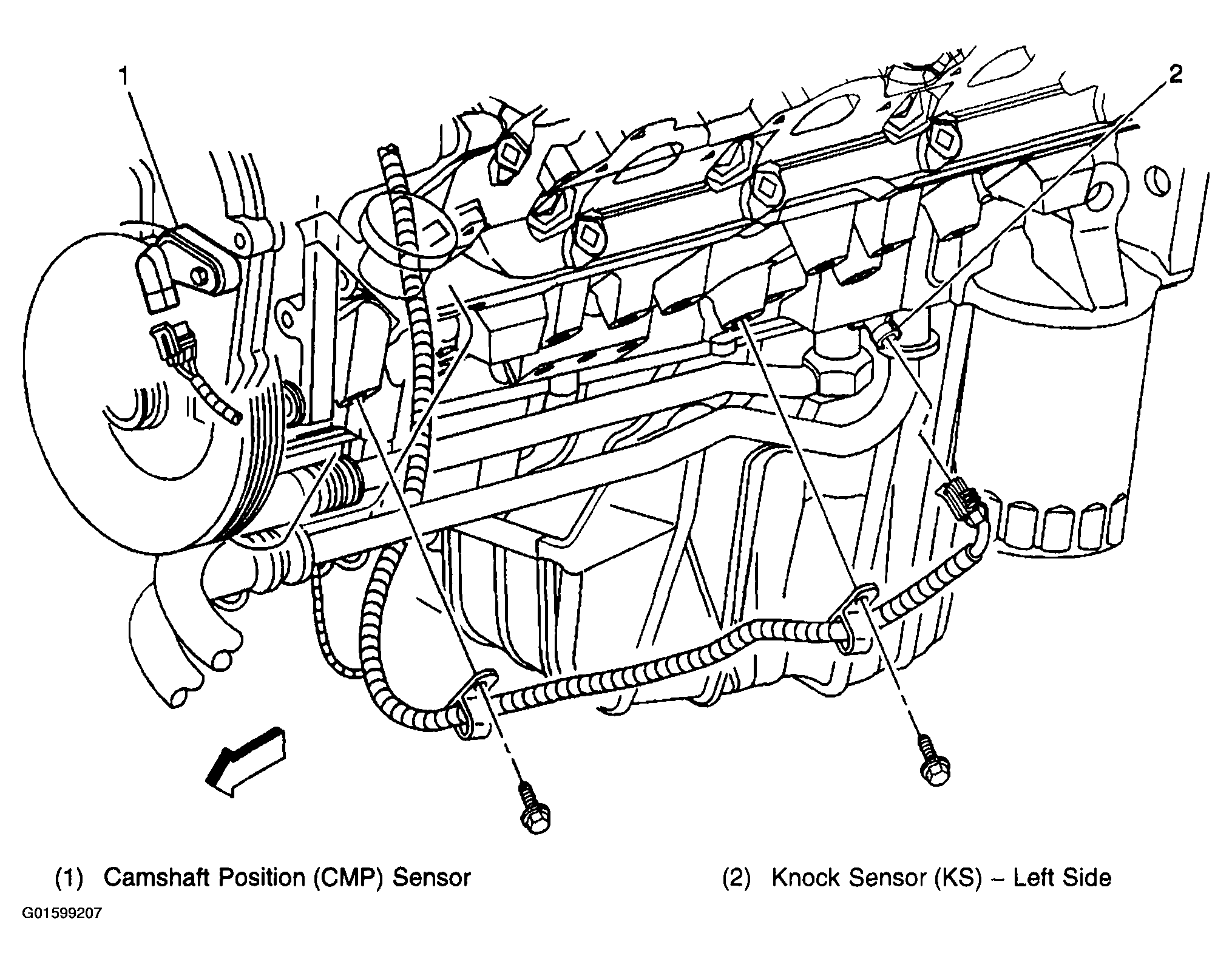 1

2

(1) Camshaft Position (CMP) Sensor

(2) Knock Sensor (KS) – Left Side

G01599207