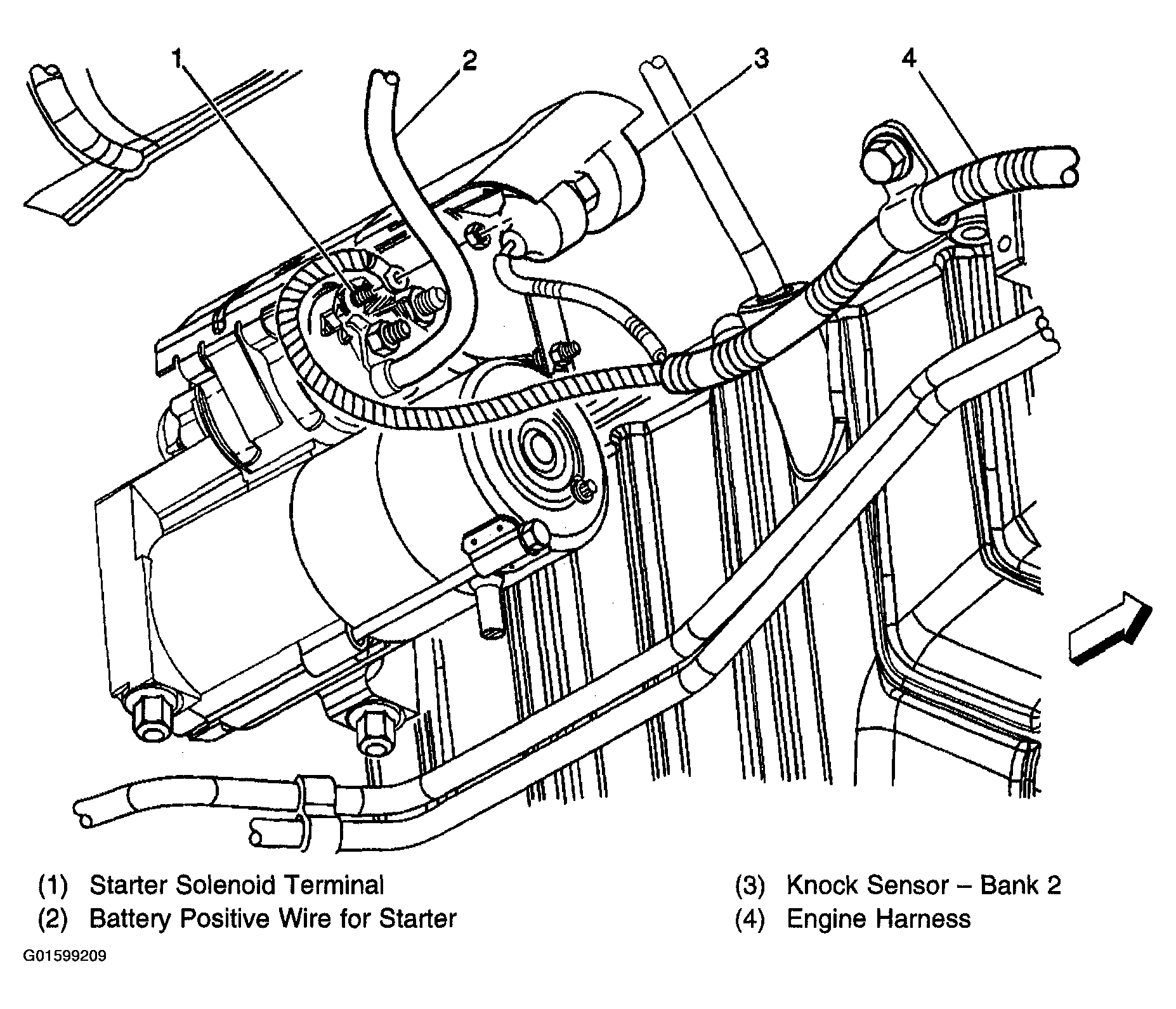 1
2
3
4

(1) Starter Solenoid Terminal
(2) Battery Positive Wire for Starter

(3) Knock Sensor – Bank 2
(4) Engine Harness

G01599209