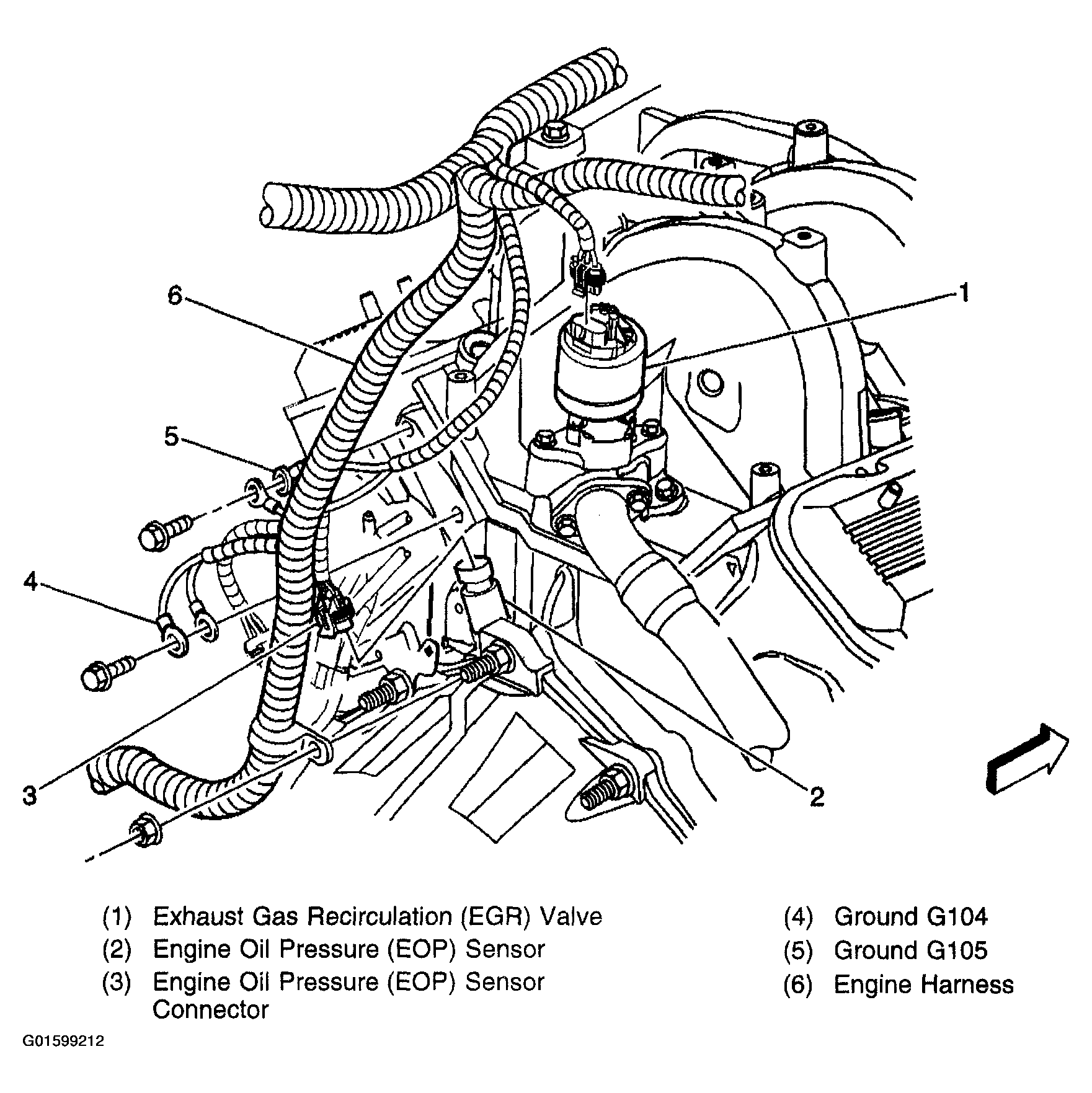 6
1
5
4
3
2

(1) Exhaust Gas Recirculation (EGR) Valve
(2) Engine Oil Pressure (EOP) Sensor
(3) Engine Oil Pressure (EOP) Sensor Connector

(4) Ground G104
(5) Ground G105
(6) Engine Harness

G01599212