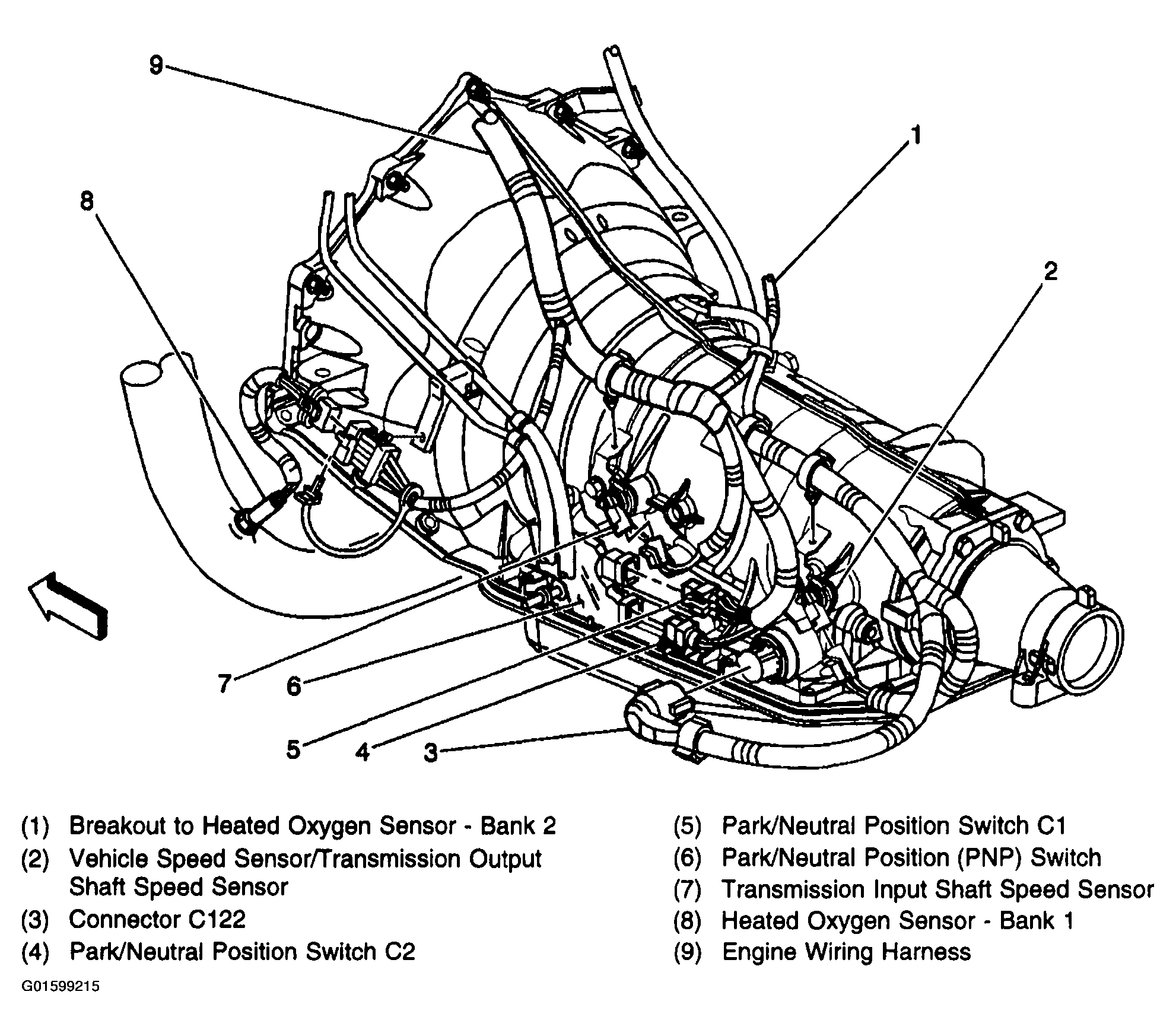 9

1

8

2

7

6

5

4

3

(1) Breakout to Heated Oxygen Sensor - Bank 2
(2) Vehicle Speed Sensor/Transmission Output Shaft Speed Sensor
(3) Connector C122
(4) Park/Neutral Position Switch C2

(5) Park/Neutral Position Switch C1
(6) Park/Neutral Position (PNP) Switch
(7) Transmission Input Shaft Speed Sensor
(8) Heated Oxygen Sensor - Bank 1
(9) Engine Wiring Harness

G01599215