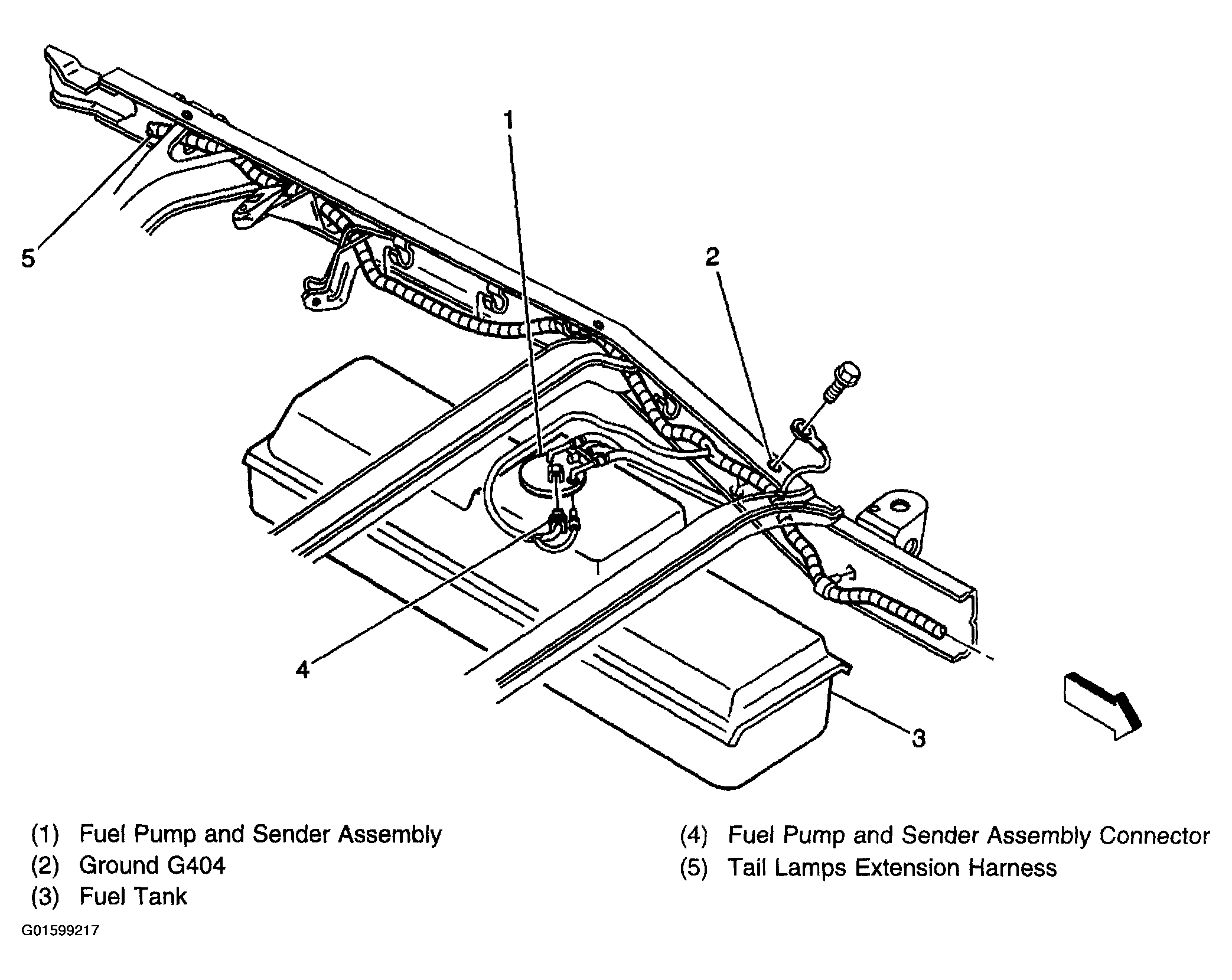 1

5

2

4

3

(1) Fuel Pump and Sender Assembly
(2) Ground G404
(3) Fuel Tank

(4) Fuel Pump and Sender Assembly Connector
(5) Tail Lamps Extension Harness

G01599217