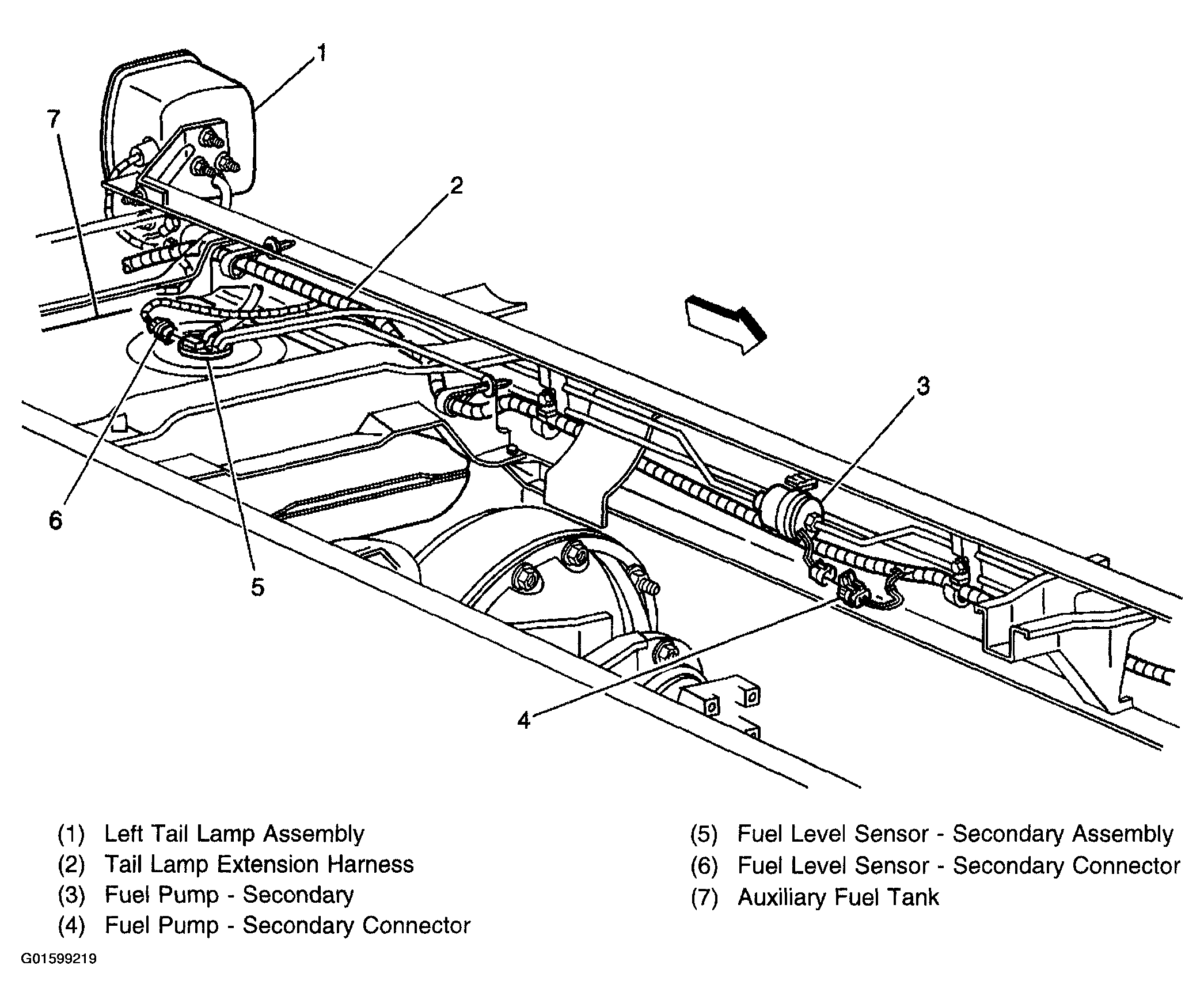 1
7
2
3
6
5
4

(1) Left Tail Lamp Assembly
(2) Tail Lamp Extension Harness
(3) Fuel Pump - Secondary
(4) Fuel Pump - Secondary Connector

(5) Fuel Level Sensor - Secondary Assembly
(6) Fuel Level Sensor - Secondary Connector
(7) Auxiliary Fuel Tank

G01599219