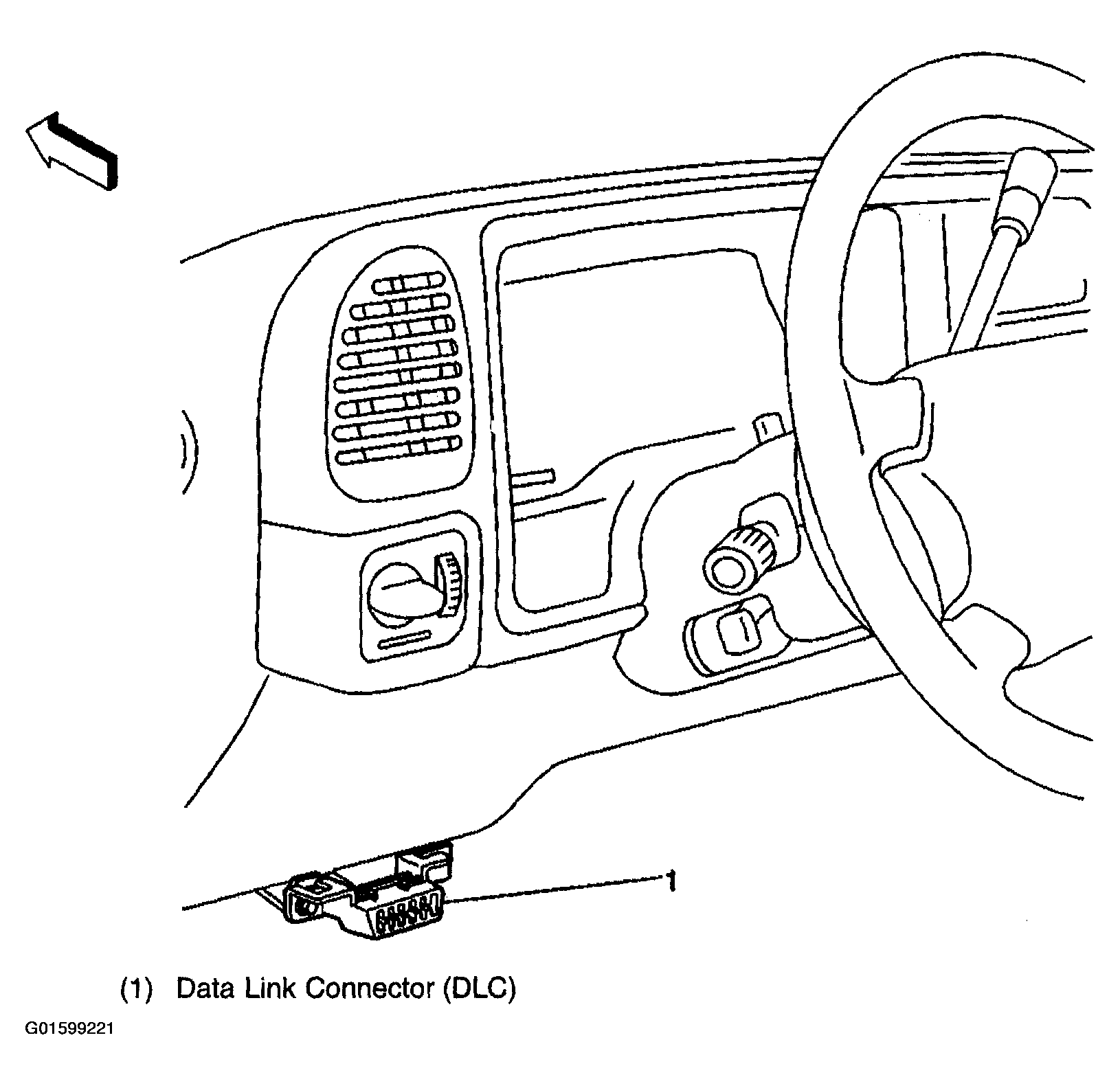 1

(1) Data Link Connector (DLC)

G01599221