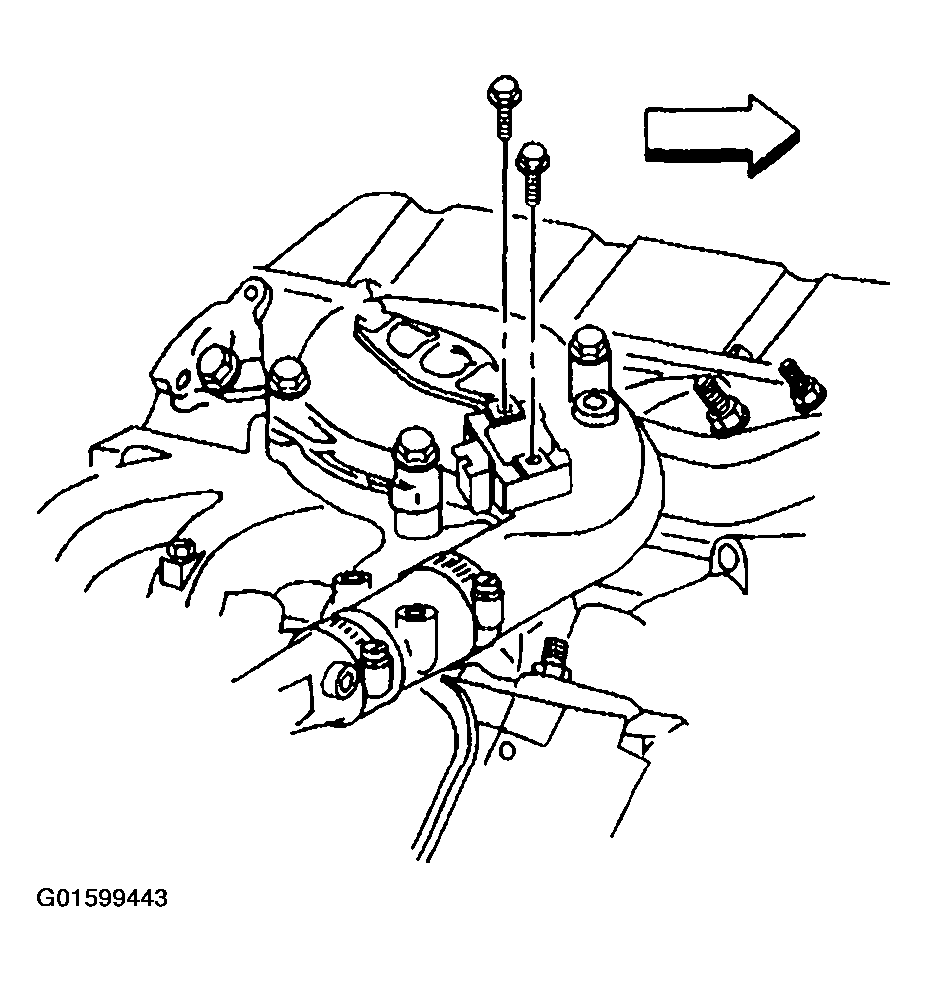 G01599443