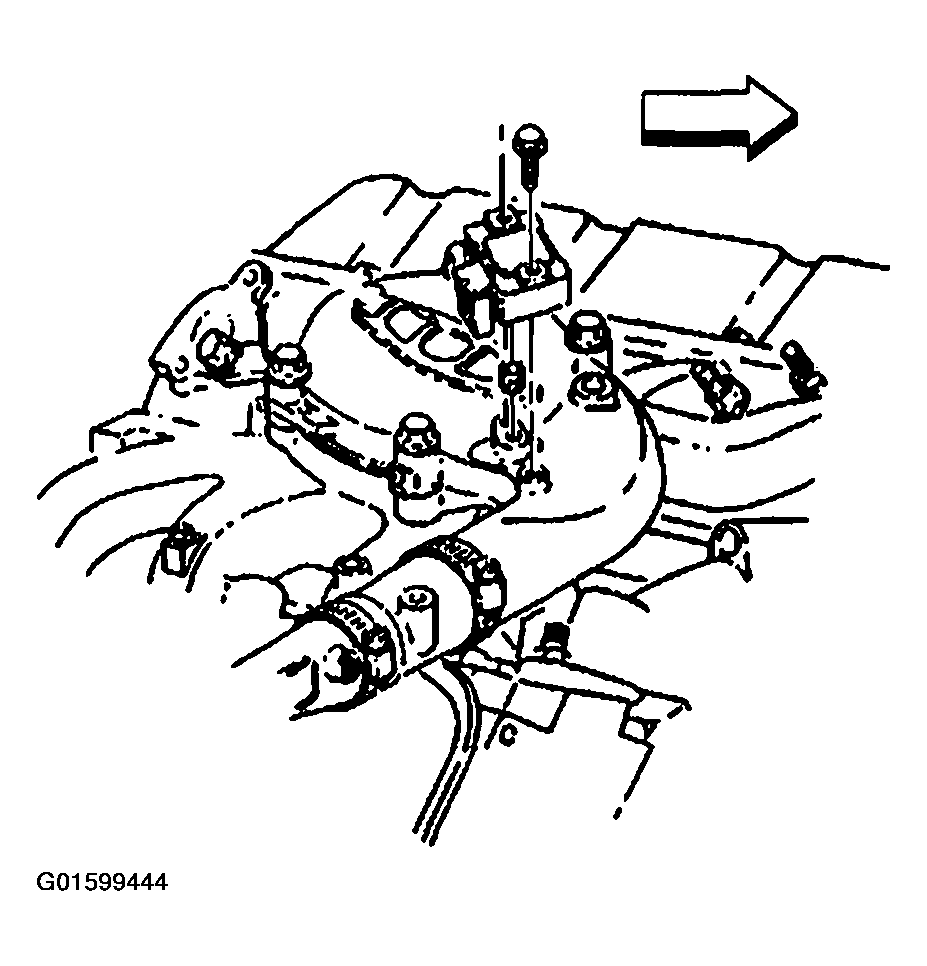 G01599444