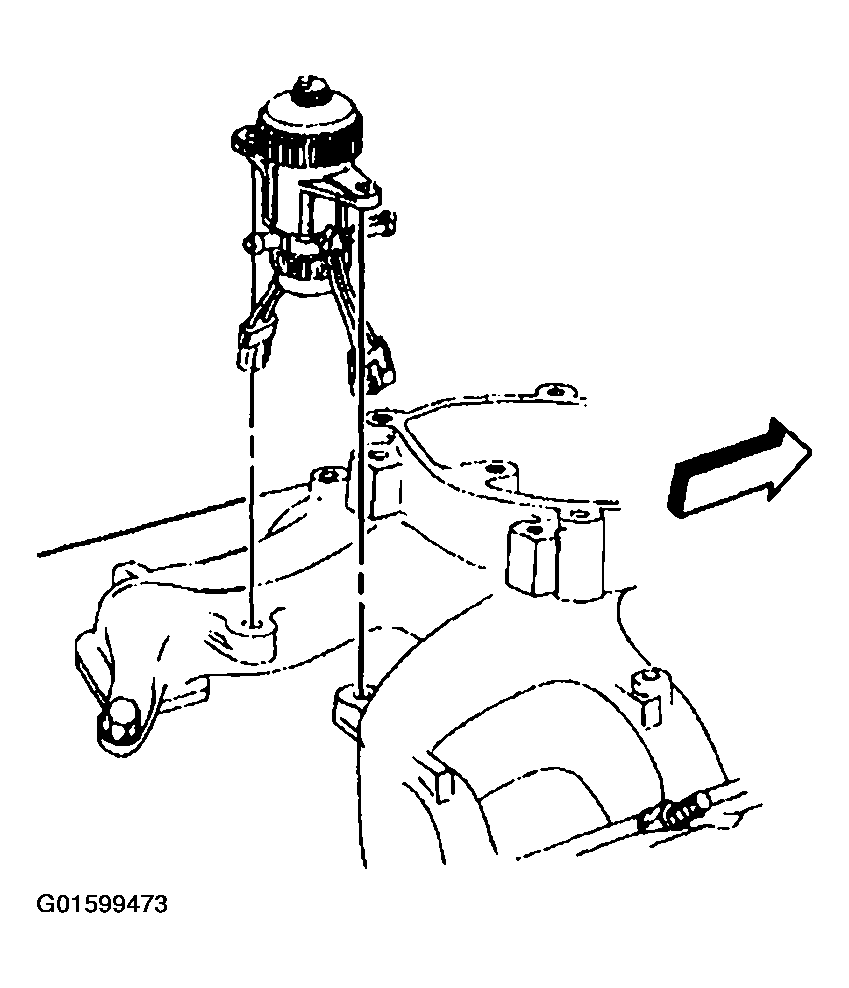 G01599473