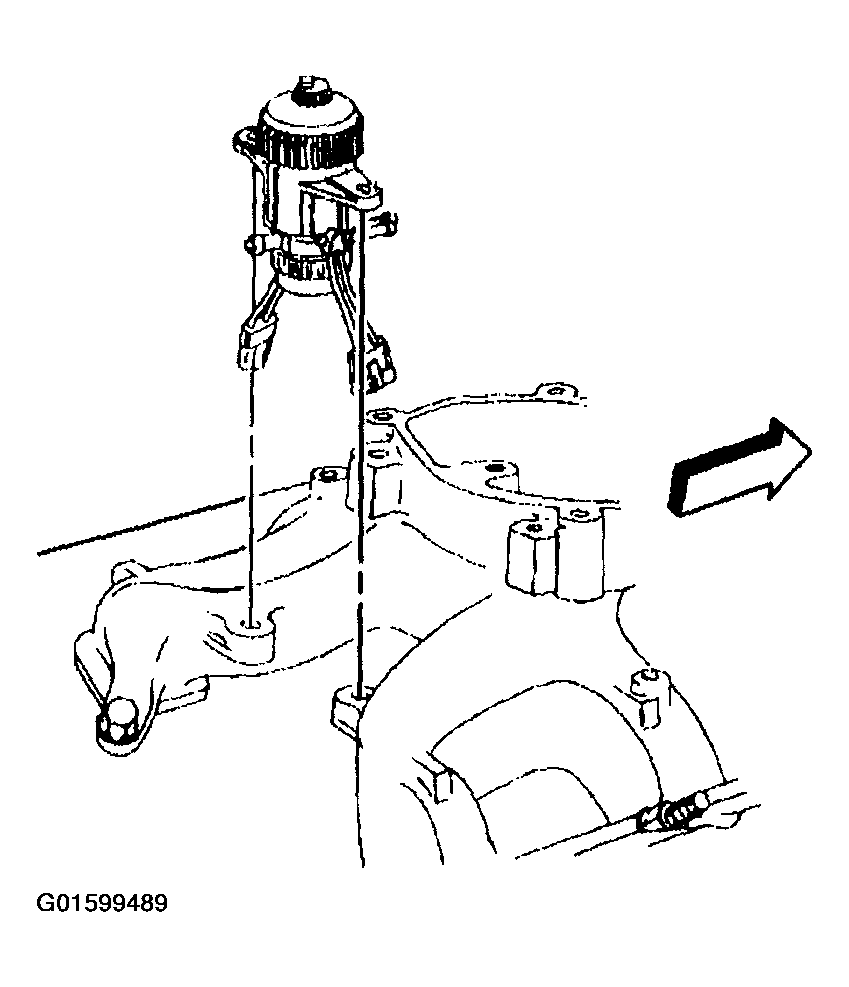 G01599489