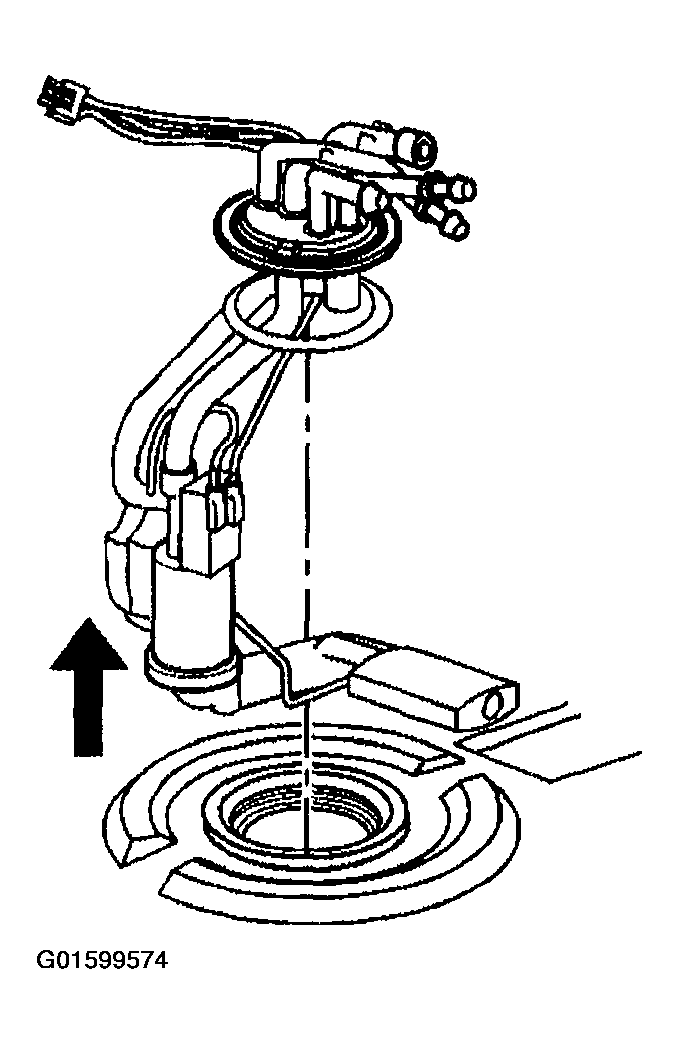 G01599574