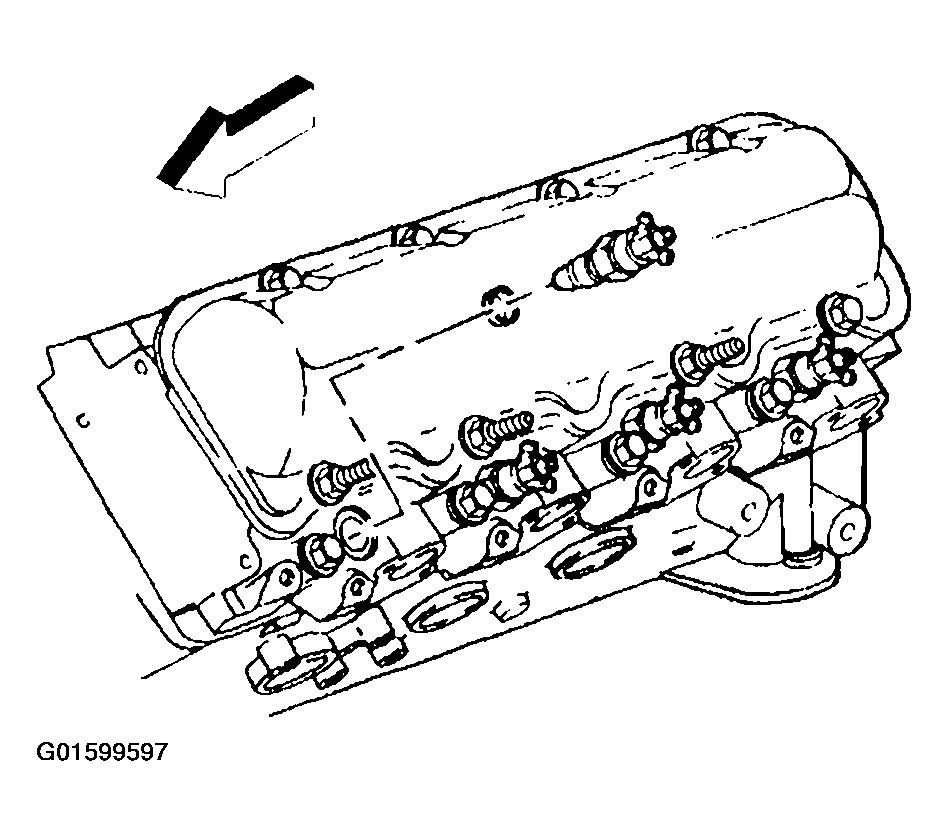 G01599597