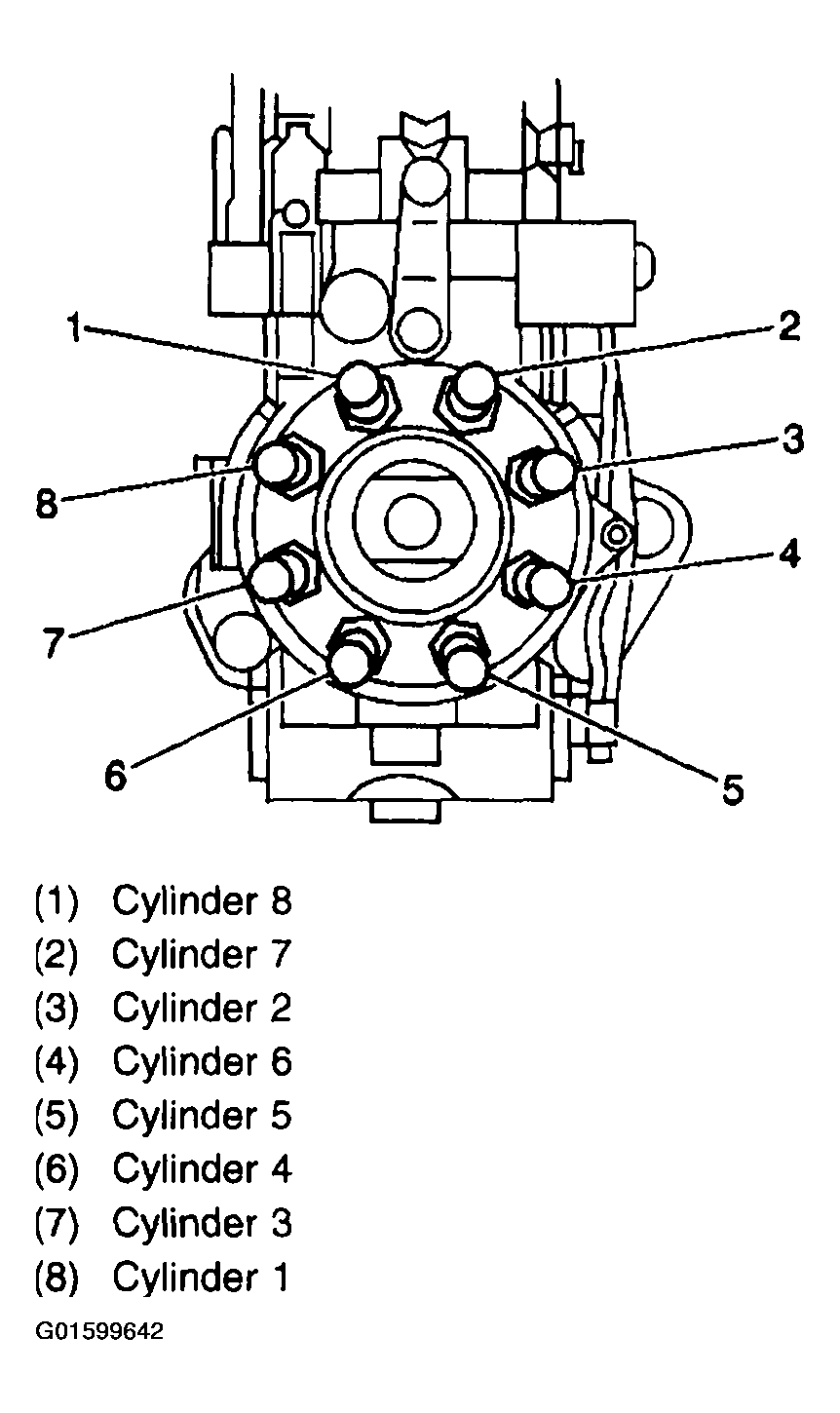 1
2
3
8
4
7
6
5

(1) Cylinder 8
(2) Cylinder 7
(3) Cylinder 2
(4) Cylinder 6
(5) Cylinder 5
(6) Cylinder 4
(7) Cylinder 3
(8) Cylinder 1

G01599642