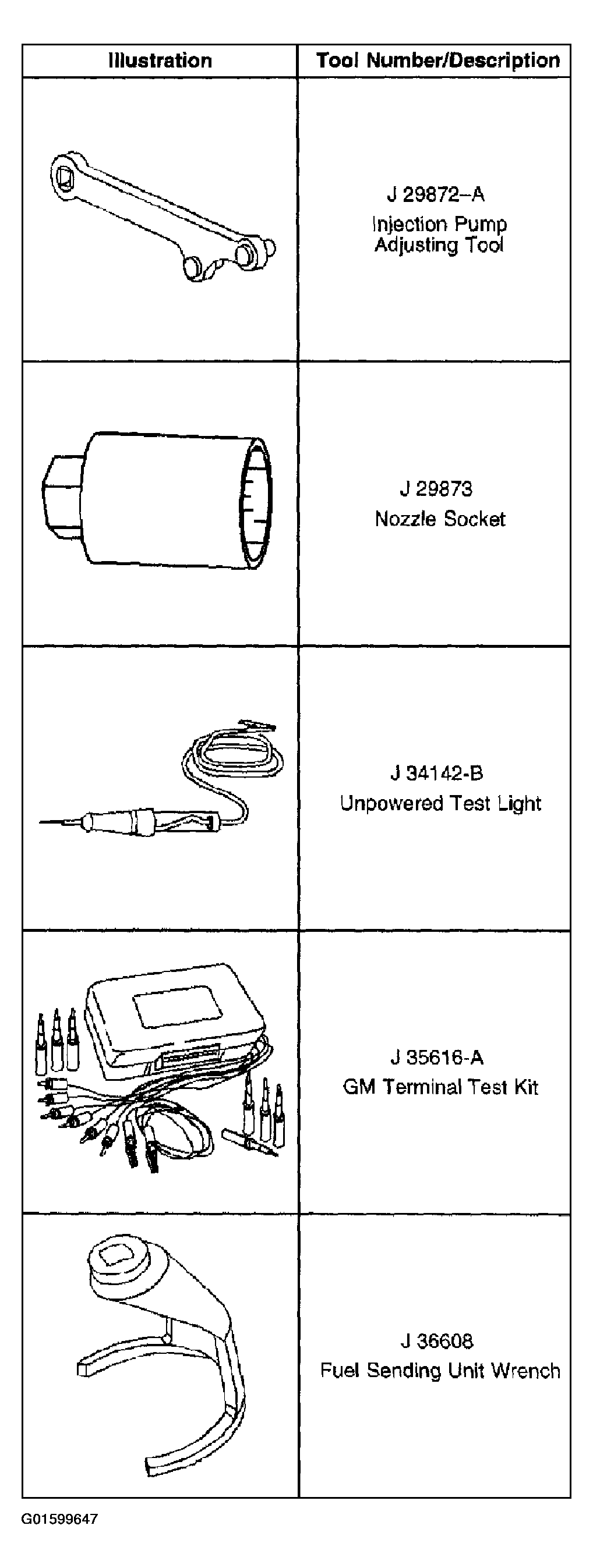 | Illustration | Tool Number/Description |
|---|---|
| | J 29872–A Injection Pump Adjusting Tool |
| | J 29873 Nozzle Socket |
| | J 34142-B Unpowered Test Light |
| | J 35616-A GM Terminal Test Kit |
| | J 36608 Fuel Sending Unit Wrench |

G01599647