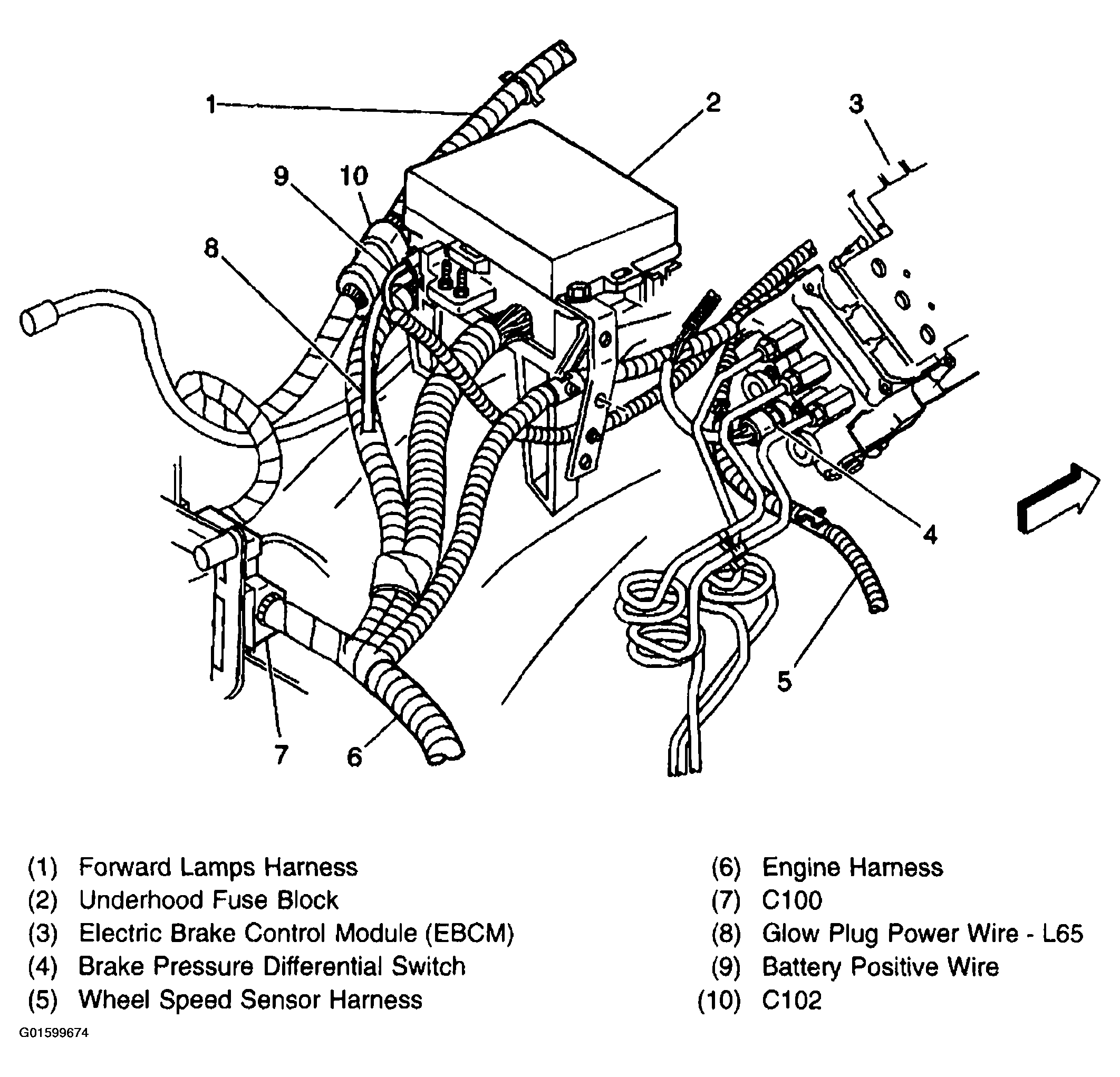 1
2
3
9
10
8
4
5
7
6

(1) Forward Lamps Harness
(2) Underhood Fuse Block
(3) Electric Brake Control Module (EBCM)
(4) Brake Pressure Differential Switch
(5) Wheel Speed Sensor Harness

(6) Engine Harness
(7) C100
(8) Glow Plug Power Wire - L65
(9) Battery Positive Wire
(10) C102

G01599674