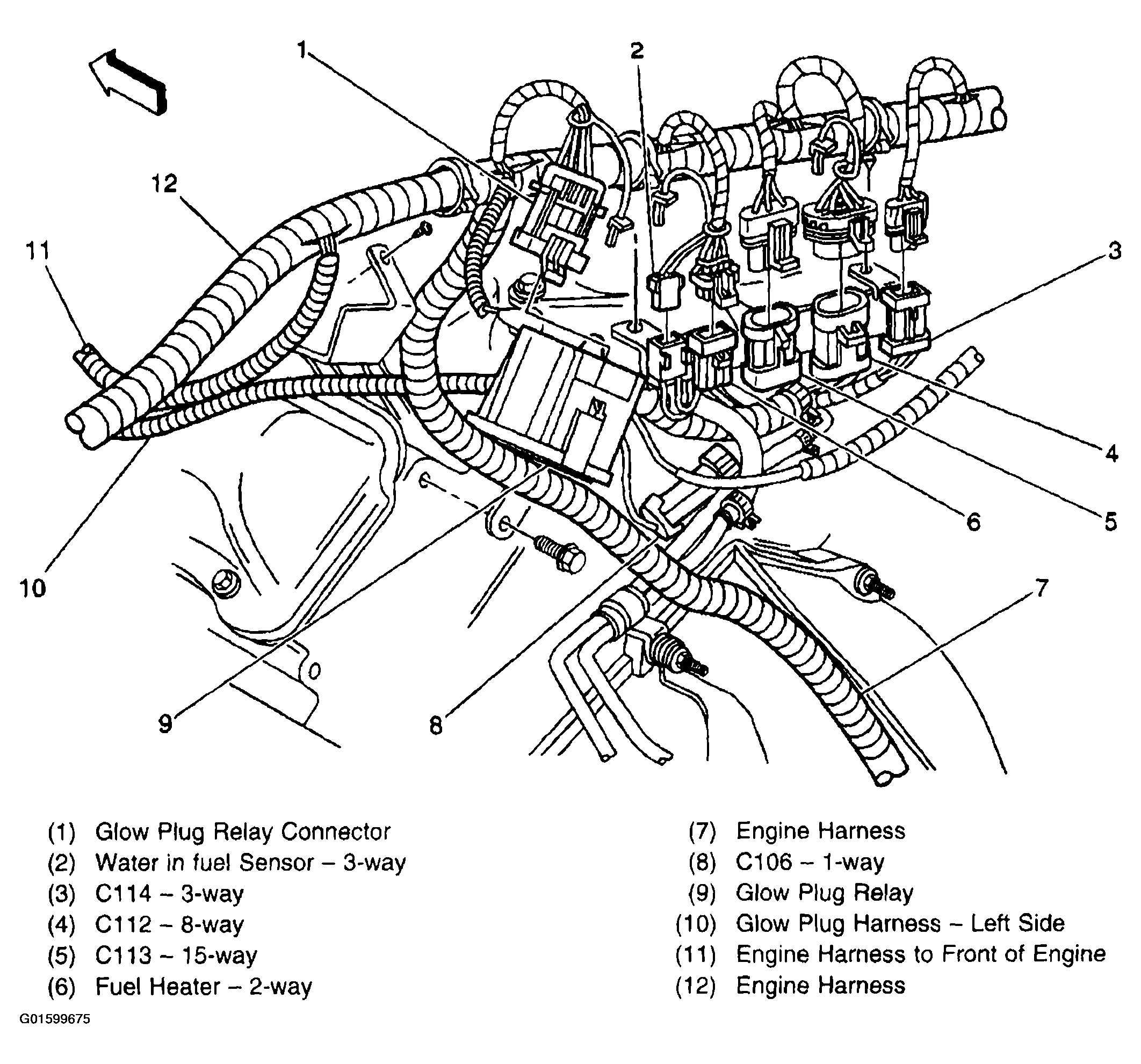 1
2
12
11
3
4
5
6
7
10
9
8

(1) Glow Plug Relay Connector
(2) Water in fuel Sensor – 3-way
(3) C114 – 3-way
(4) C112 – 8-way
(5) C113 – 15-way
(6) Fuel Heater – 2-way

(7) Engine Harness
(8) C106 – 1-way
(9) Glow Plug Relay
(10) Glow Plug Harness – Left Side
(11) Engine Harness to Front of Engine
(12) Engine Harness

G01599675