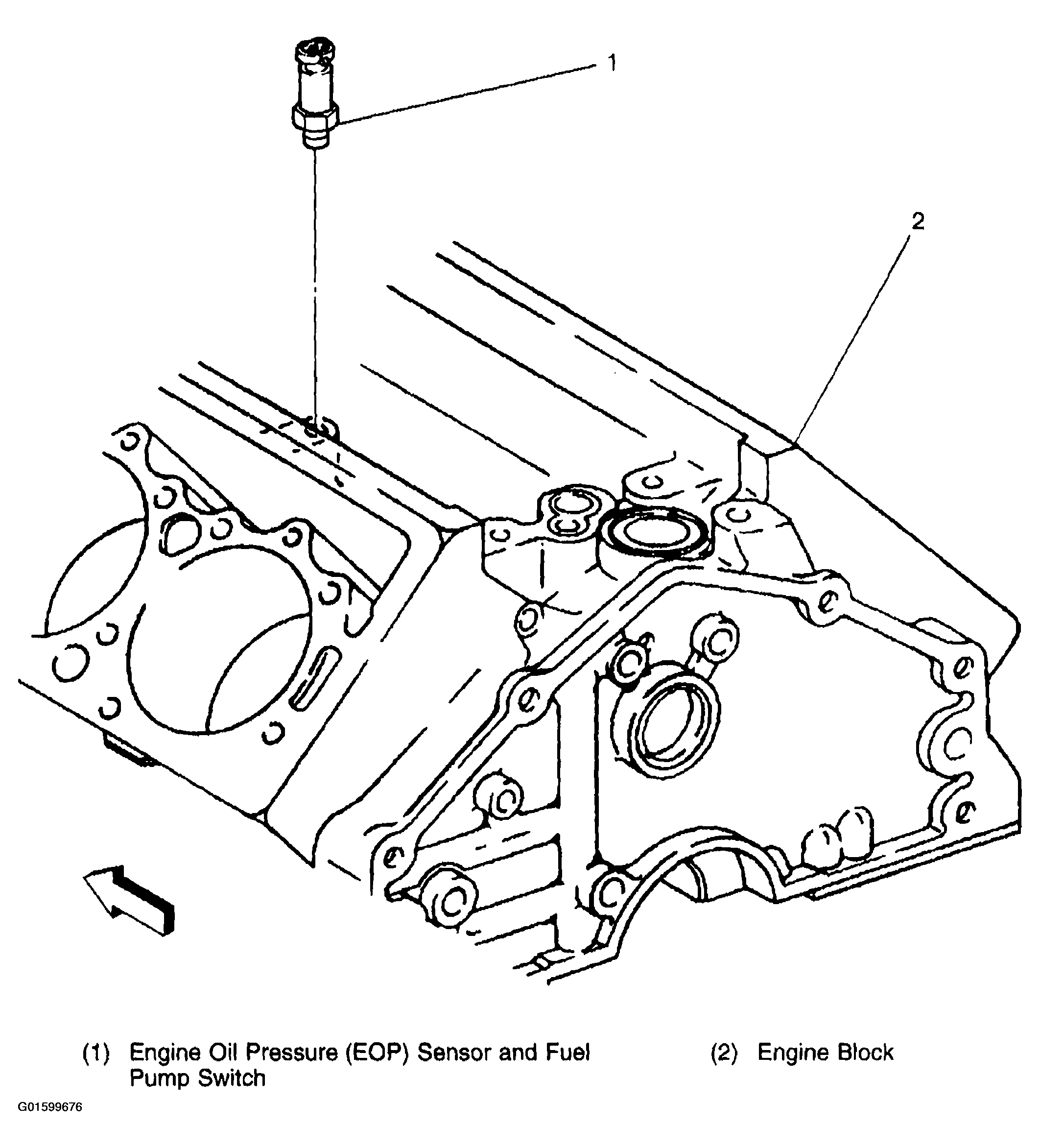 1

2

(1) Engine Oil Pressure (EOP) Sensor and Fuel Pump Switch

(2) Engine Block

G01599676